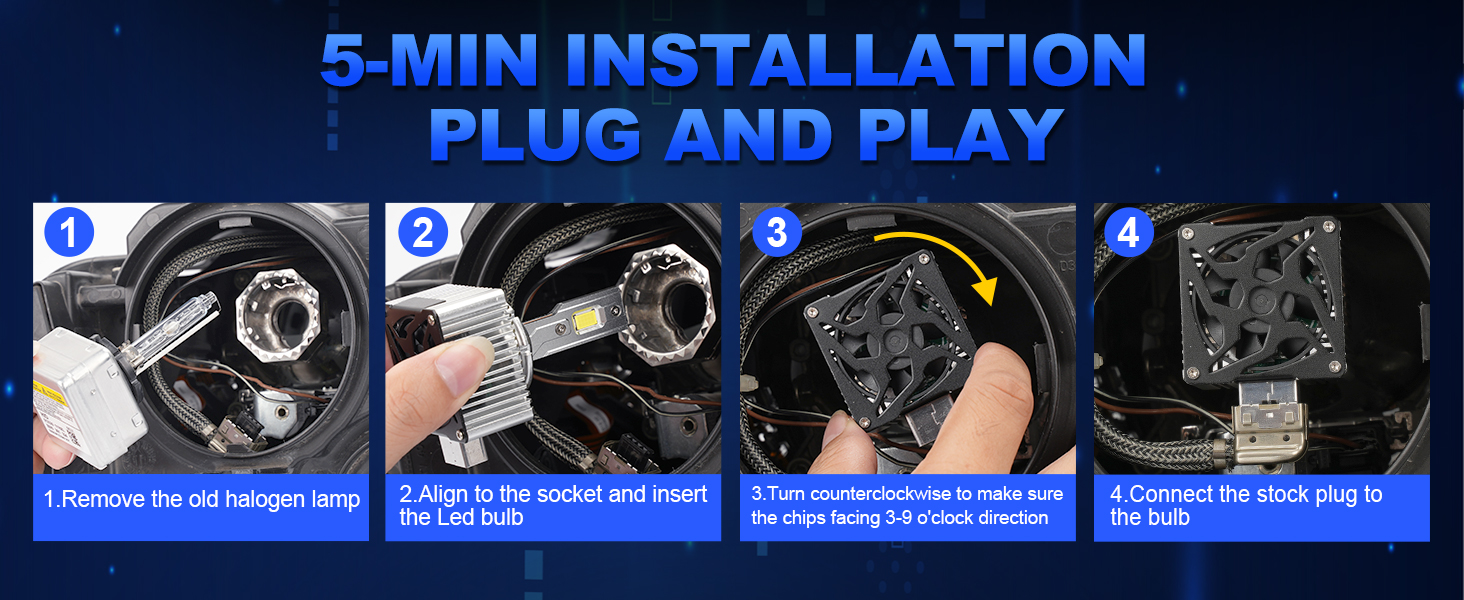 5-MIN INSTALLATION
PLUG AND PLAY

1

1.Remove the old halogen lamp

2

2.Align to the socket and insert the Led bulb

3

3.Turn counterclockwise to make sure the chips facing 3-9 o'clock direction

4

4.Connect the stock plug to the bulb