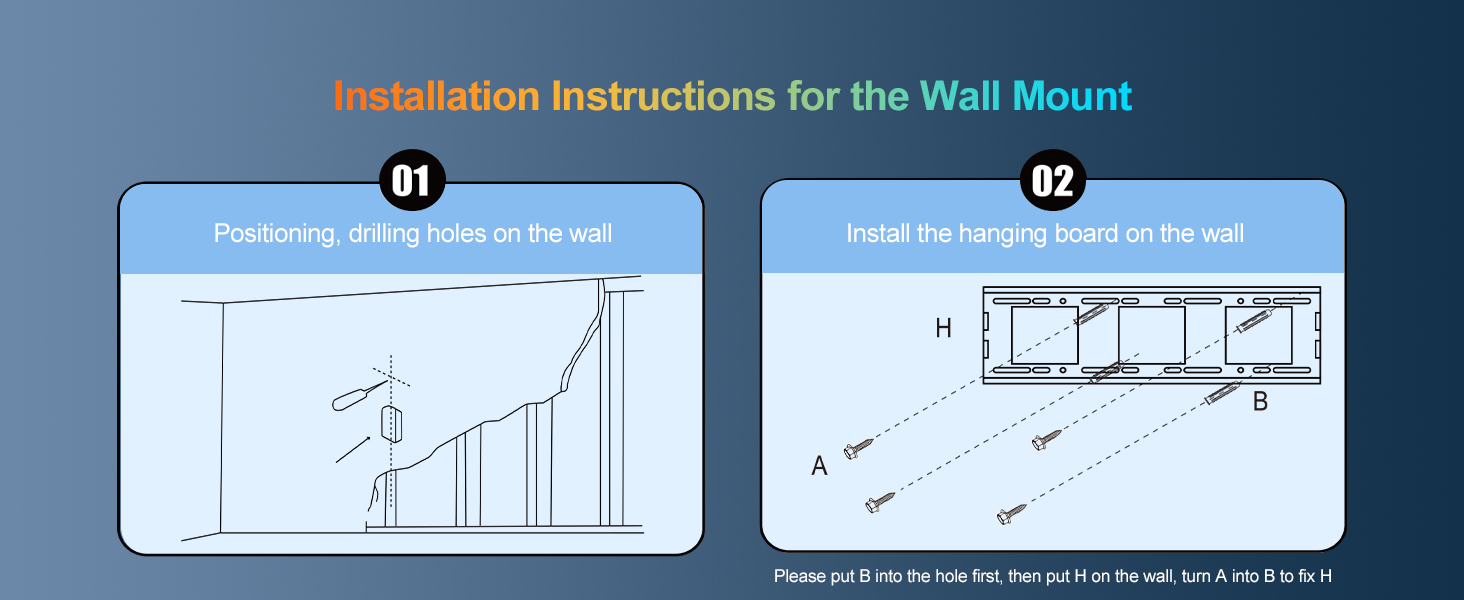 Installation Instructions for the Wall Mount

01

Positioning, drilling holes on the wall

02

Install the hanging board on the wall

H

B

A

Please put B into the hole first, then put H on the wall, turn A into B to fix H