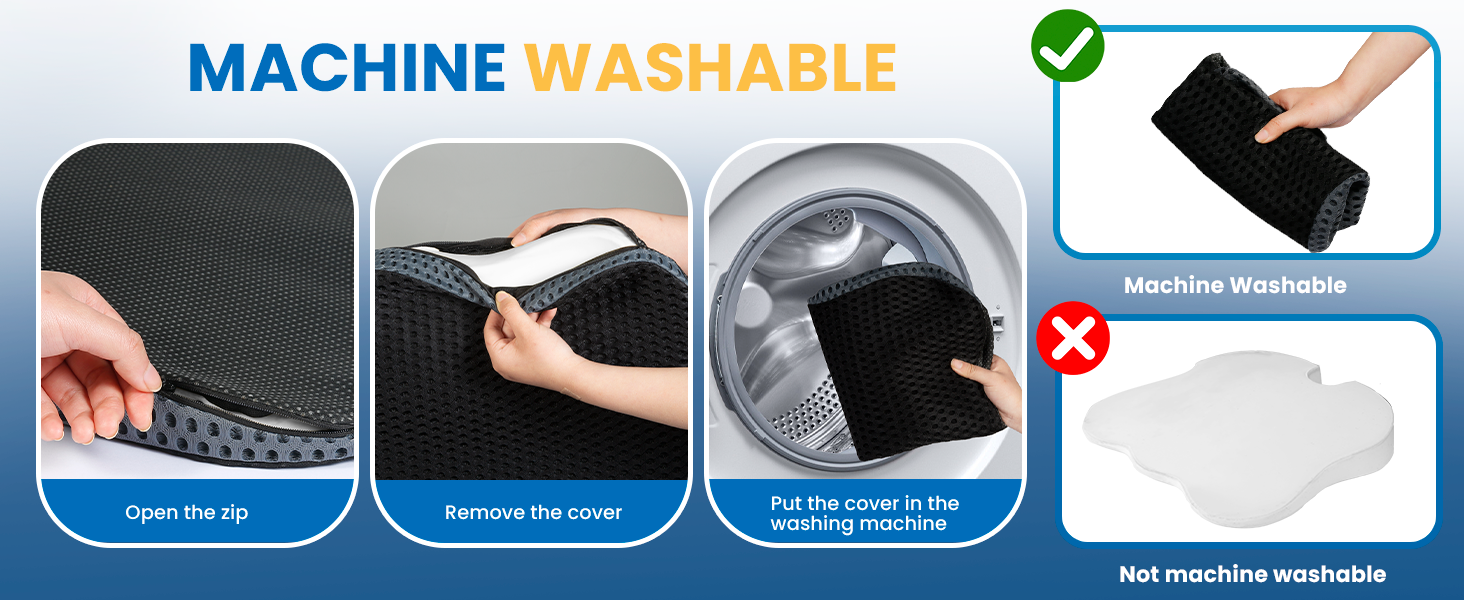 MACHINE WASHABLE

Open the zip

Remove the cover

Put the cover in the washing machine

Machine Washable

Not machine washable