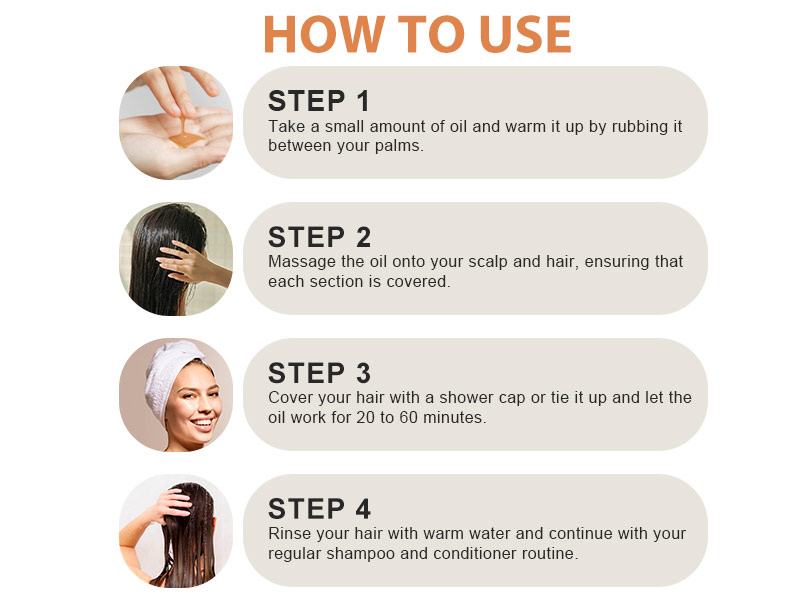 HOW TO USE

STEP 1
Take a small amount of oil and warm it up by rubbing it between your palms.

STEP 2
Massage the oil onto your scalp and hair, ensuring that each section is covered.

STEP 3
Cover your hair with a shower cap or tie it up and let the oil work for 20 to 60 minutes.

STEP 4
Rinse your hair with warm water and continue with your regular shampoo and conditioner routine.