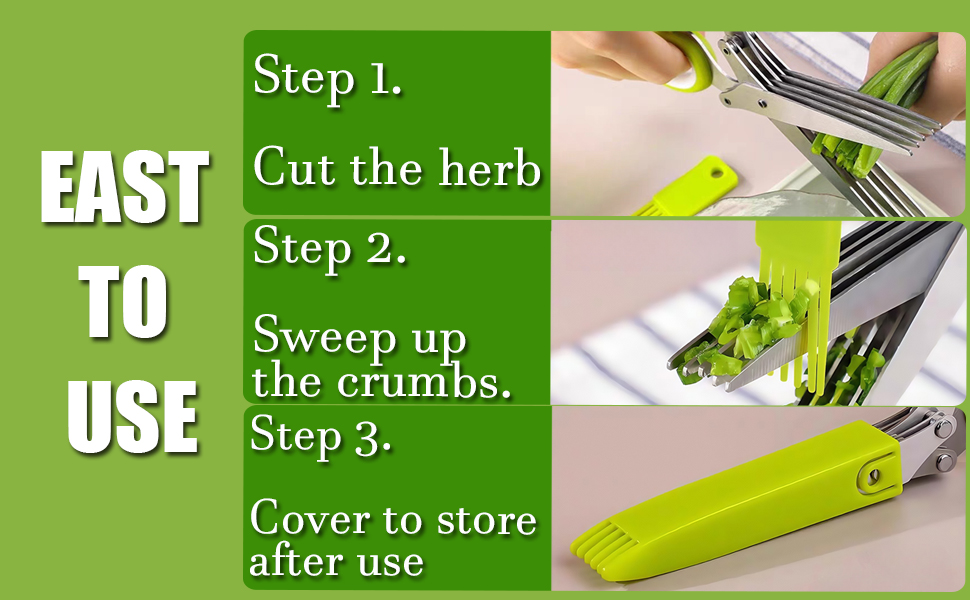 EAST
TO
USE

Step 1.

Cut the herb

Step 2.

Sweep up the crumbs.

Step 3.

Cover to store after use