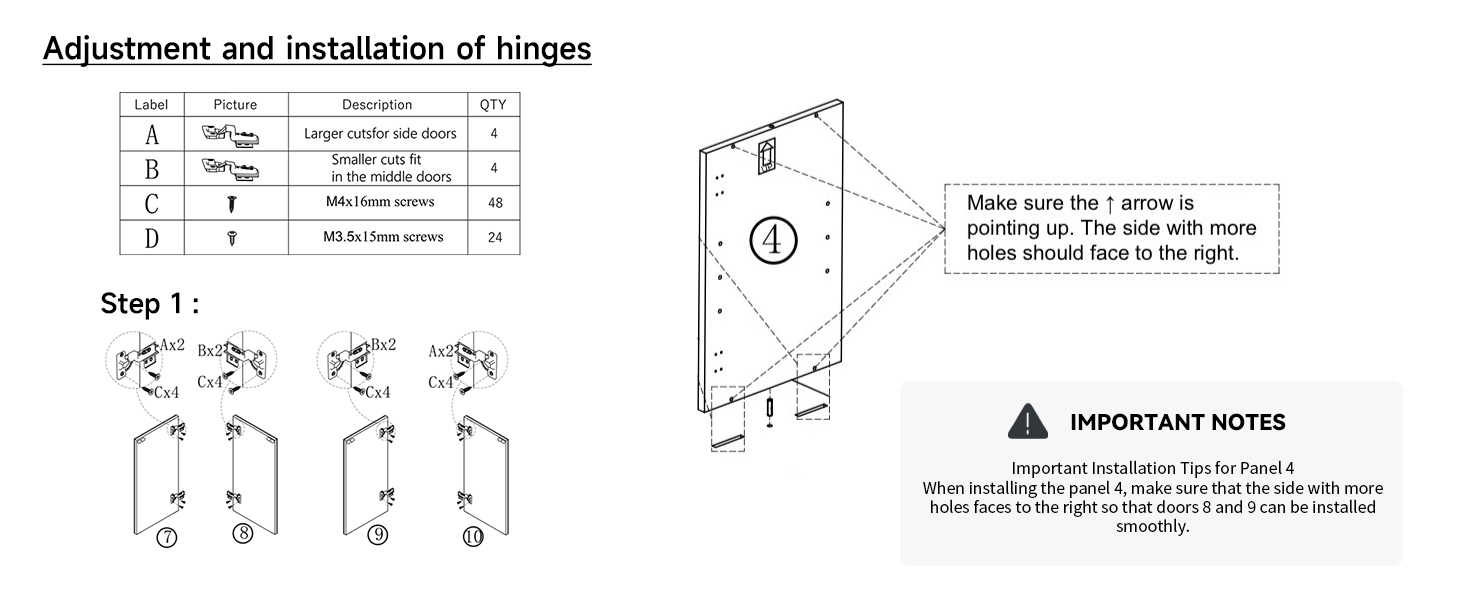 Adjustment and installation of hinges

| Label | Picture | Description | QTY |
|---|---|---|---|
| A | | Larger cutsfor side doors | 4 |
| B | | Smaller cuts fit in the middle doors | 4 |
| C | | M4x16mm screws | 48 |
| D | | M3.5x15mm screws | 24 |

Step 1 :

Ax2
Cx4
Bx2
Cx4
Bx2
Cx4
Ax2
Cx4

⑦ ⑧ ⑨ ⑩

④

Make sure the ↑ arrow is pointing up. The side with more holes should face to the right.

IMPORTANT NOTES

Important Installation Tips for Panel 4
When installing the panel 4, make sure that the side with more holes faces to the right so that doors 8 and 9 can be installed smoothly.