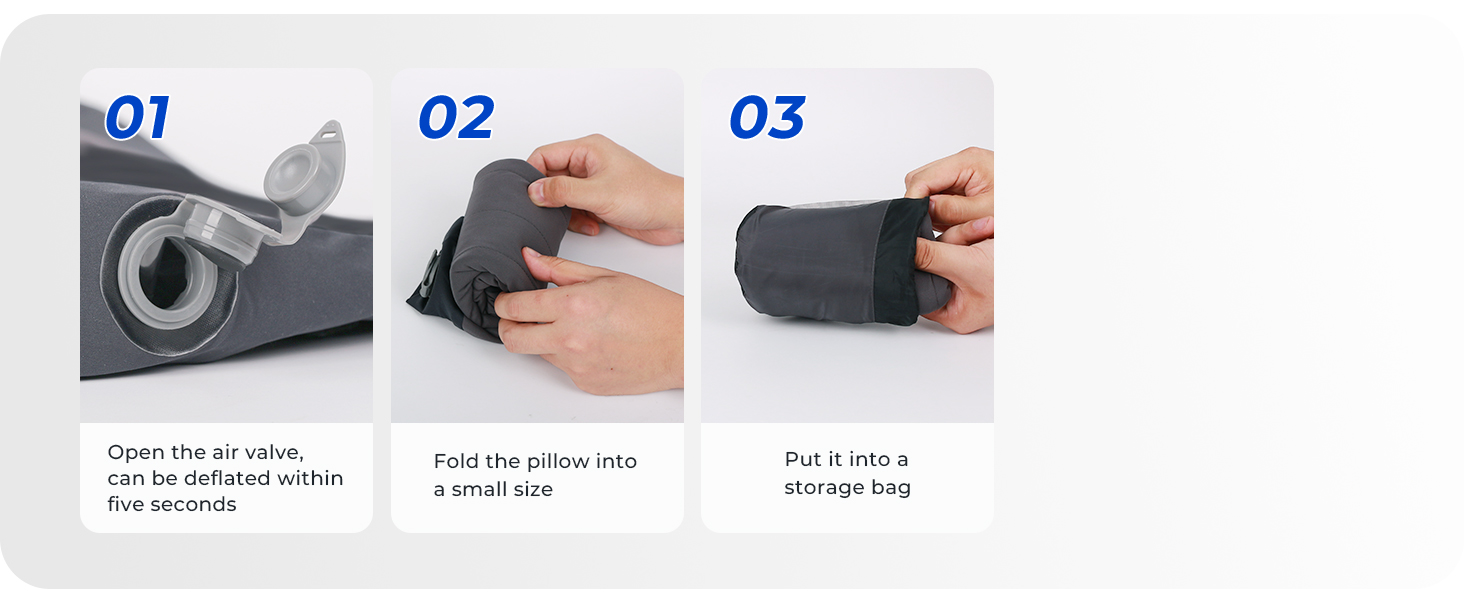 01

Open the air valve, can be deflated within five seconds

02

Fold the pillow into a small size

03

Put it into a storage bag