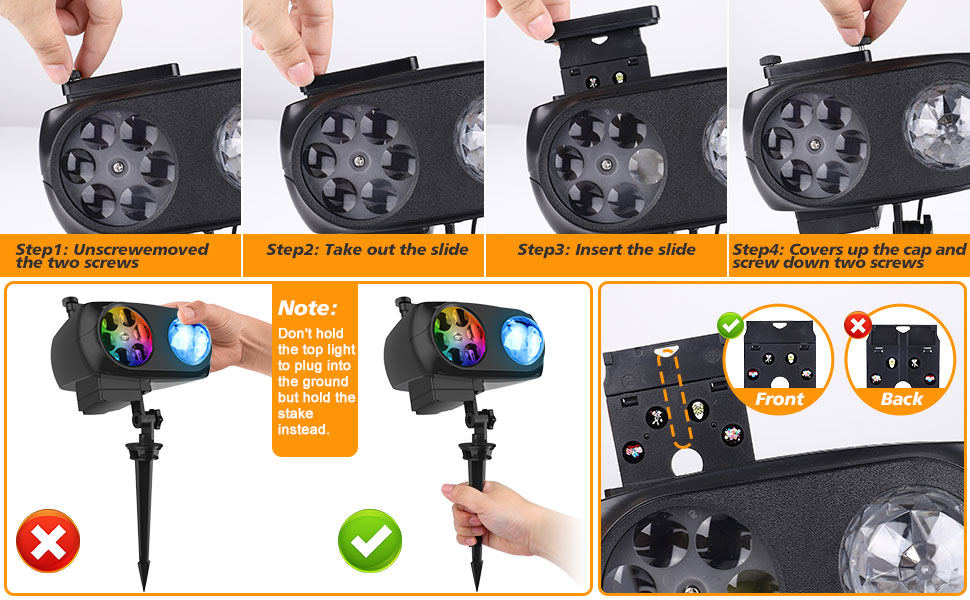 Step1: Unscrewemoved the two screws

Step2: Take out the slide

Step3: Insert the slide

Step4: Covers up the cap and screw down two screws

Note:

Don't hold the top light to plug into the ground but hold the stake instead.

Front

Back