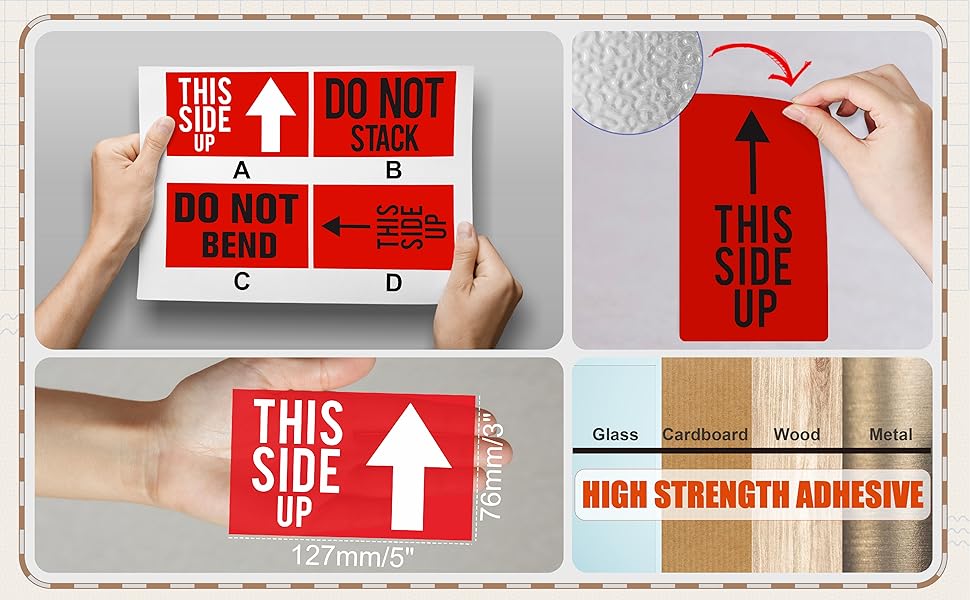 THIS SIDE UP
A
DO NOT STACK
B
DO NOT BEND
C
THIS SIDE UP
D

THIS SIDE UP

THIS SIDE UP
76mm/3"
127mm/5"

Glass
Cardboard
Wood
Metal
HIGH STRENGTH ADHESIVE