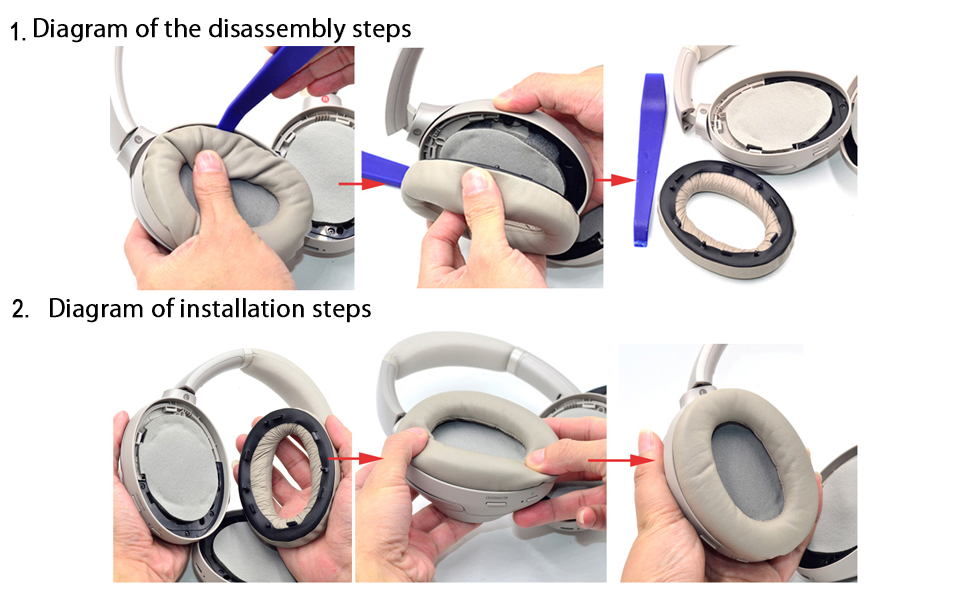 1. Diagram of the disassembly steps

2. Diagram of installation steps