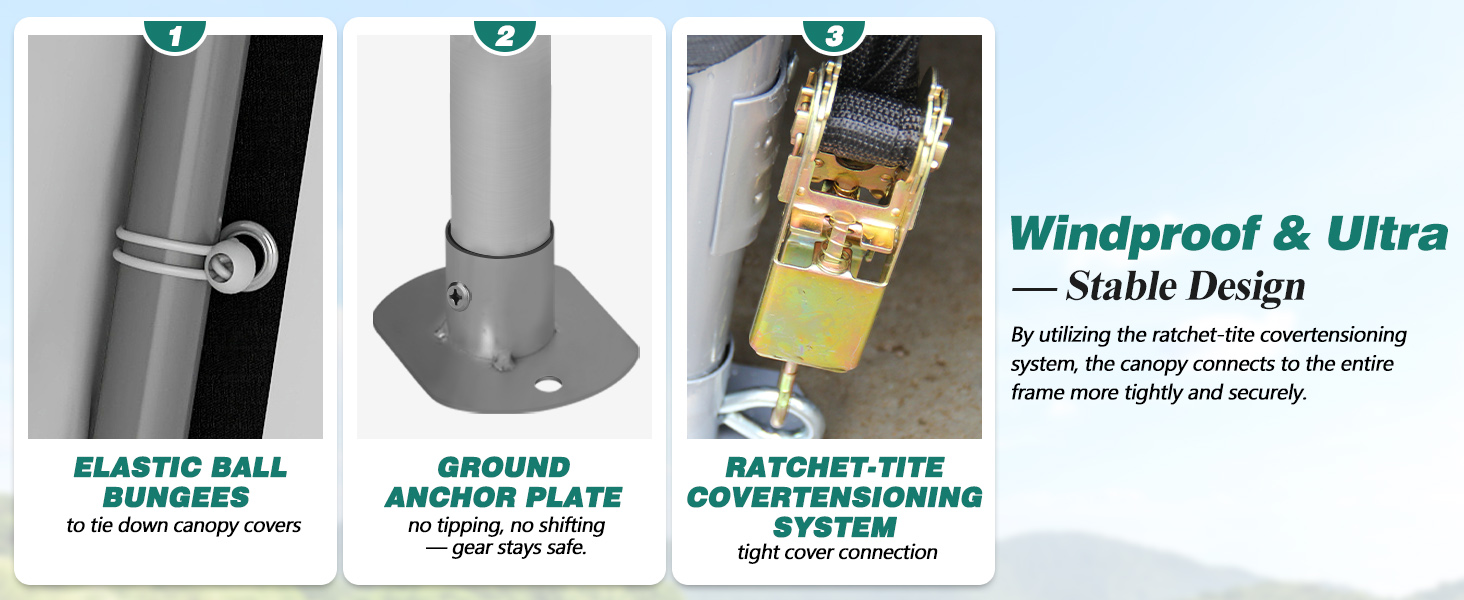 1

ELASTIC BALL BUNGEES
to tie down canopy covers

2

GROUND ANCHOR PLATE
no tipping, no shifting — gear stays safe.

3

RATCHET-TITE COVERTENSIONING SYSTEM
tight cover connection

Windproof & Ultra — Stable Design

By utilizing the ratchet-tite covertensioning system, the canopy connects to the entire frame more tightly and securely.