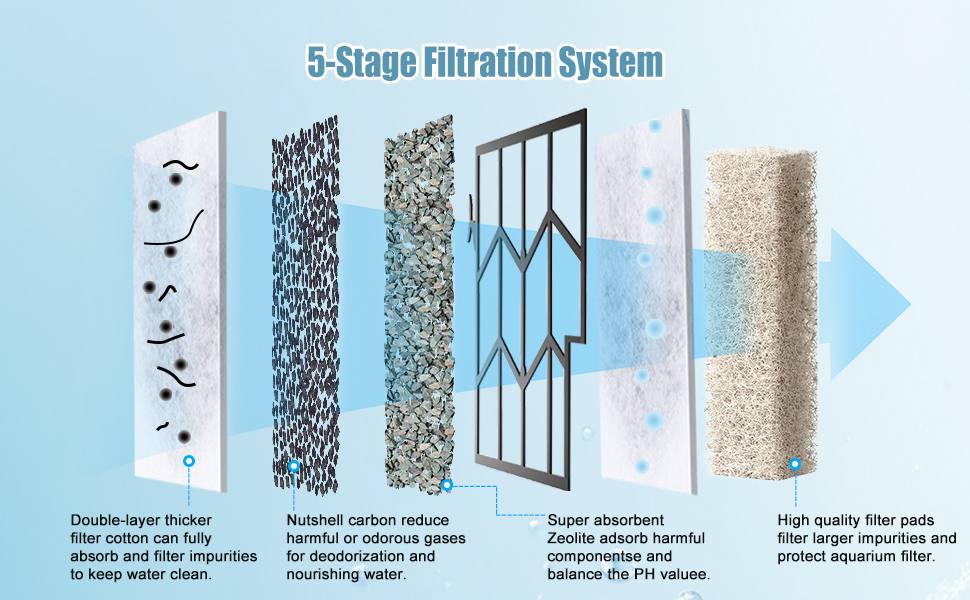 5-Stage Filtration System

Double-layer thicker filter cotton can fully absorb and filter impurities to keep water clean.

Nutshell carbon reduce harmful or odorous gases for deodorization and nourishing water.

Super absorbent Zeolite adsorb harmful componentse and balance the PH valuee.

High quality filter pads filter larger impurities and protect aquarium filter.