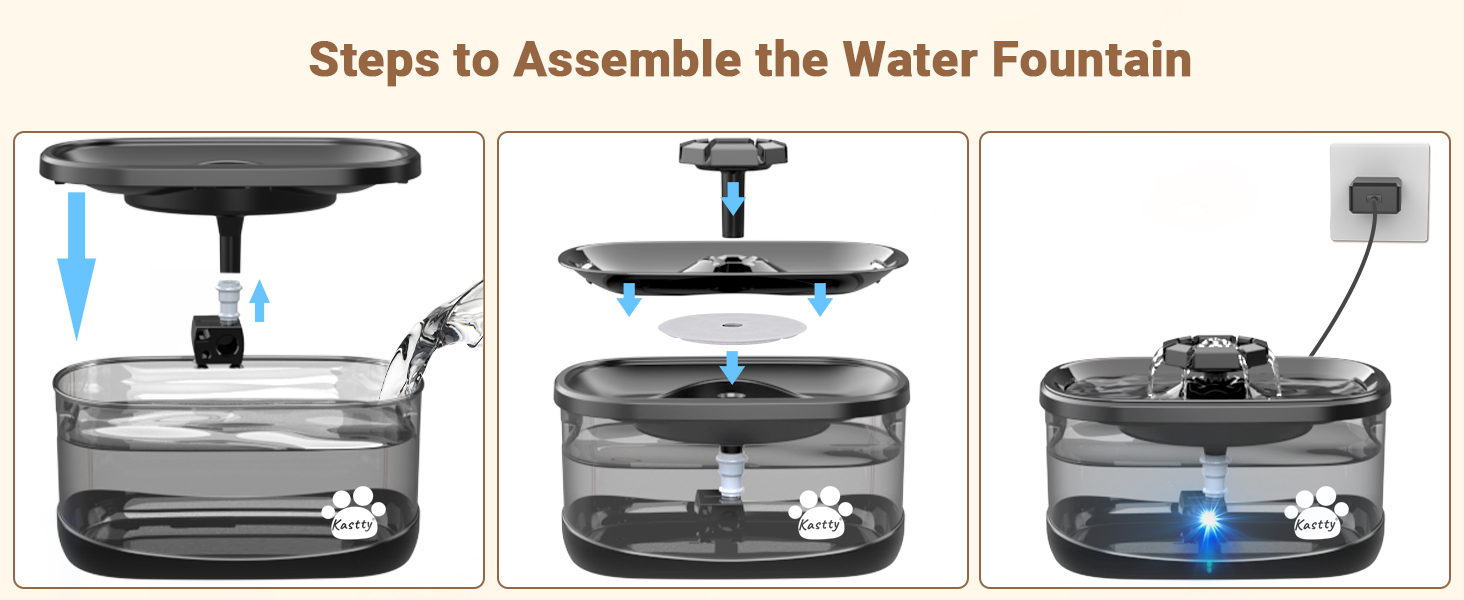 Steps to Assemble the Water Fountain

Kastty

Kastty

Kastty