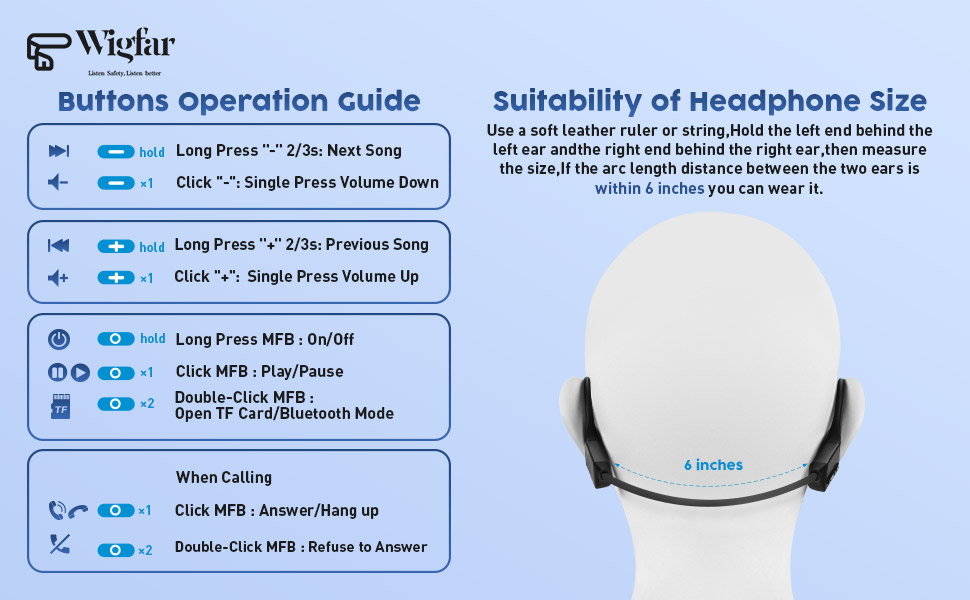 Wigfar
Listen Safety, Listen better

Buttons Operation Guide

hold Long Press "-" 2/3s: Next Song
×1 Click "-": Single Press Volume Down

hold Long Press "+" 2/3s: Previous Song
×1 Click "+": Single Press Volume Up

hold Long Press MFB : On/Off
×1 Click MFB : Play/Pause
TF ×2 Double-Click MFB : Open TF Card/Bluetooth Mode

When Calling
×1 Click MFB : Answer/Hang up
×2 Double-Click MFB : Refuse to Answer

Suitability of Headphone Size

Use a soft leather ruler or string,Hold the left end behind the left ear andthe right end behind the right ear,then measure the size,If the arc length distance between the two ears is within 6 inches you can wear it.

6 inches