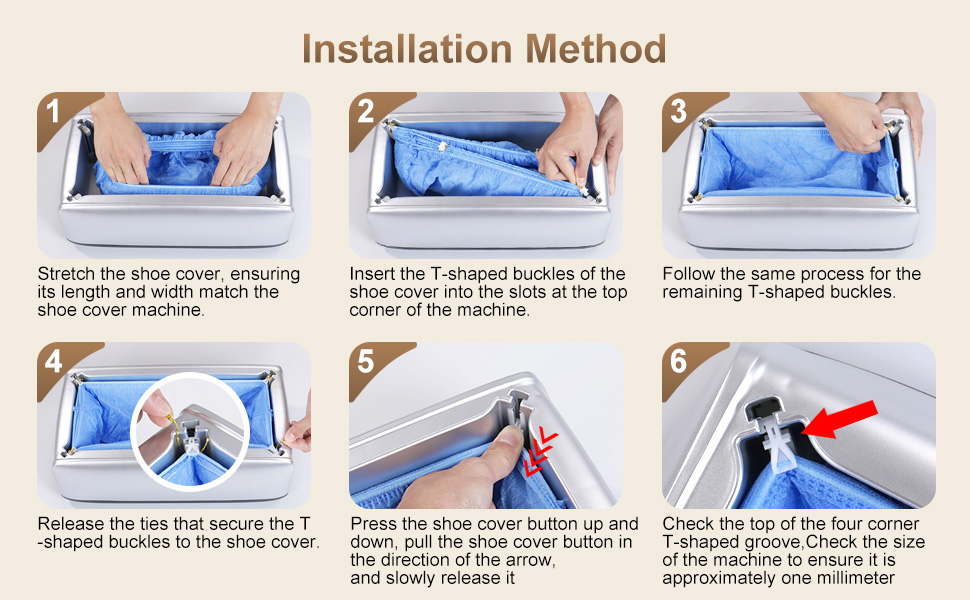 Installation Method

1

Stretch the shoe cover, ensuring its length and width match the shoe cover machine.

2

Insert the T-shaped buckles of the shoe cover into the slots at the top corner of the machine.

3

Follow the same process for the remaining T-shaped buckles.

4

Release the ties that secure the T -shaped buckles to the shoe cover.

5

Press the shoe cover button up and down, pull the shoe cover button in the direction of the arrow,
and slowly release it

6

Check the top of the four corner T-shaped groove,Check the size of the machine to ensure it is approximately one millimeter