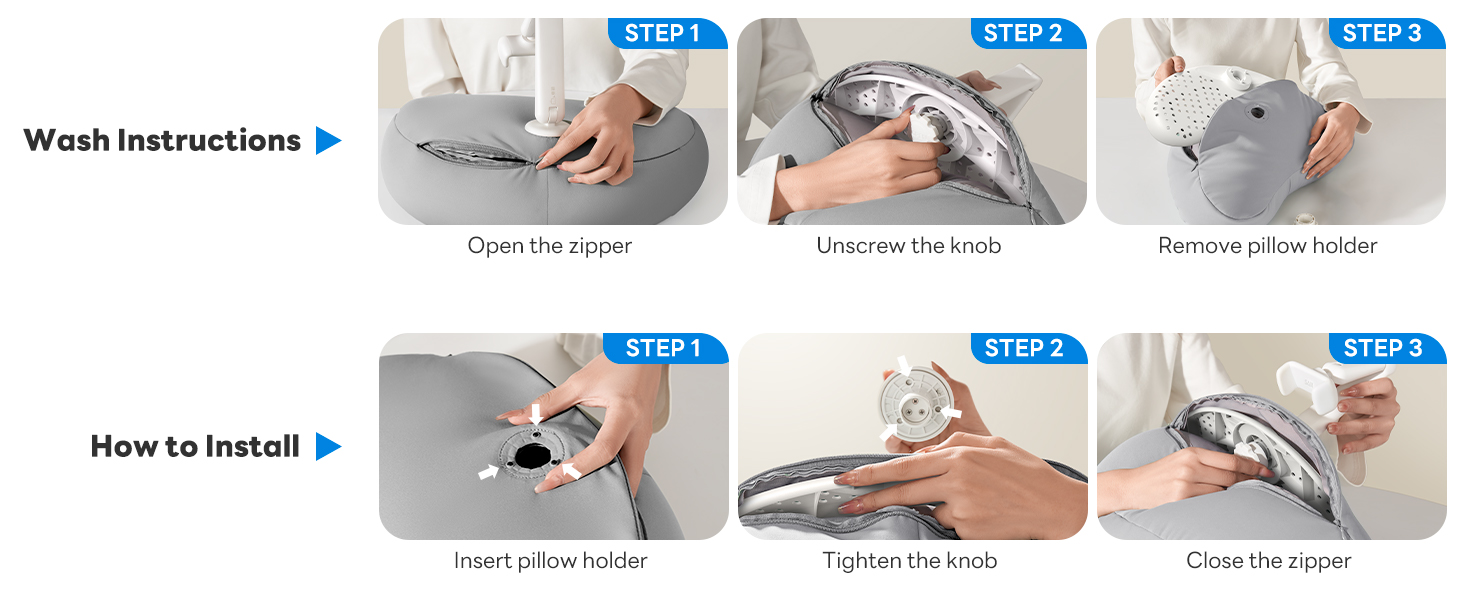 Wash Instructions

STEP 1
Open the zipper

STEP 2
Unscrew the knob

STEP 3
Remove pillow holder

How to Install

STEP 1
Insert pillow holder

STEP 2
Tighten the knob

STEP 3
Close the zipper