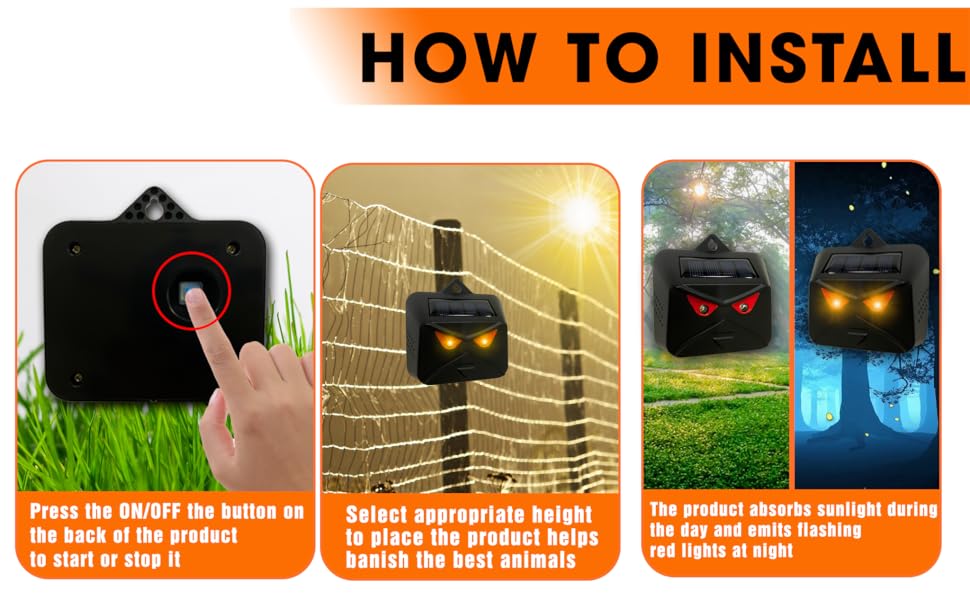 HOW TO INSTALL

Press the ON/OFF the button on the back of the product to start or stop it

Select appropriate height to place the product helps banish the best animals

The product absorbs sunlight during the day and emits flashing red lights at night