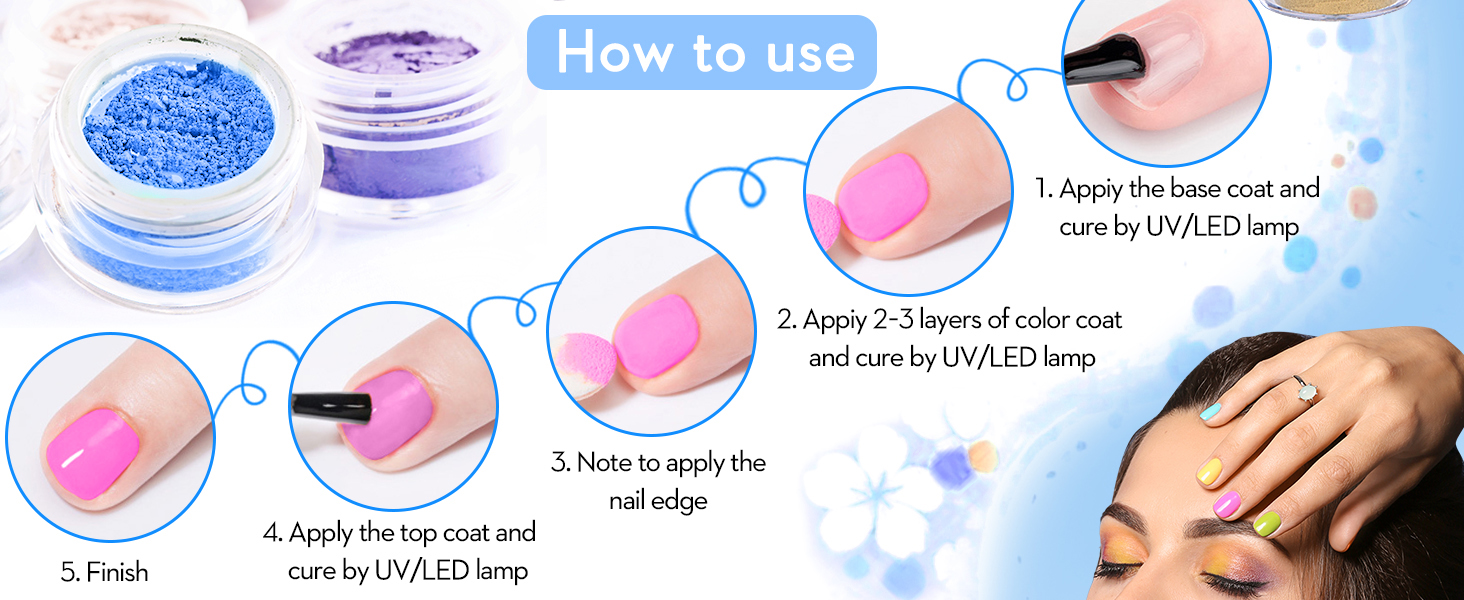 How to use

1. Appiy the base coat and cure by UV/LED lamp

2. Appiy 2-3 layers of color coat and cure by UV/LED lamp

3. Note to apply the nail edge

4. Apply the top coat and cure by UV/LED lamp

5. Finish