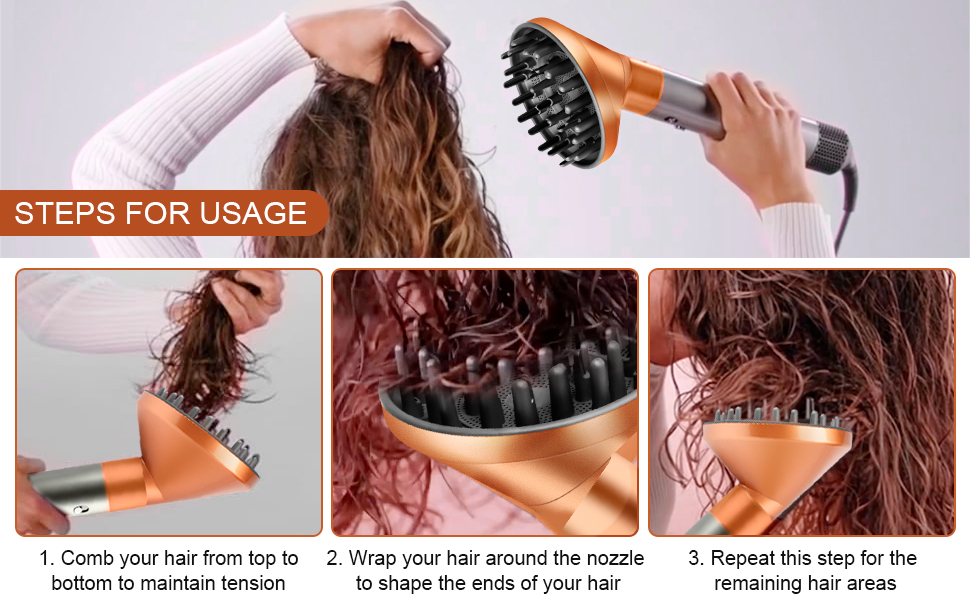 STEPS FOR USAGE

1. Comb your hair from top to bottom to maintain tension

2. Wrap your hair around the nozzle to shape the ends of your hair

3. Repeat this step for the remaining hair areas