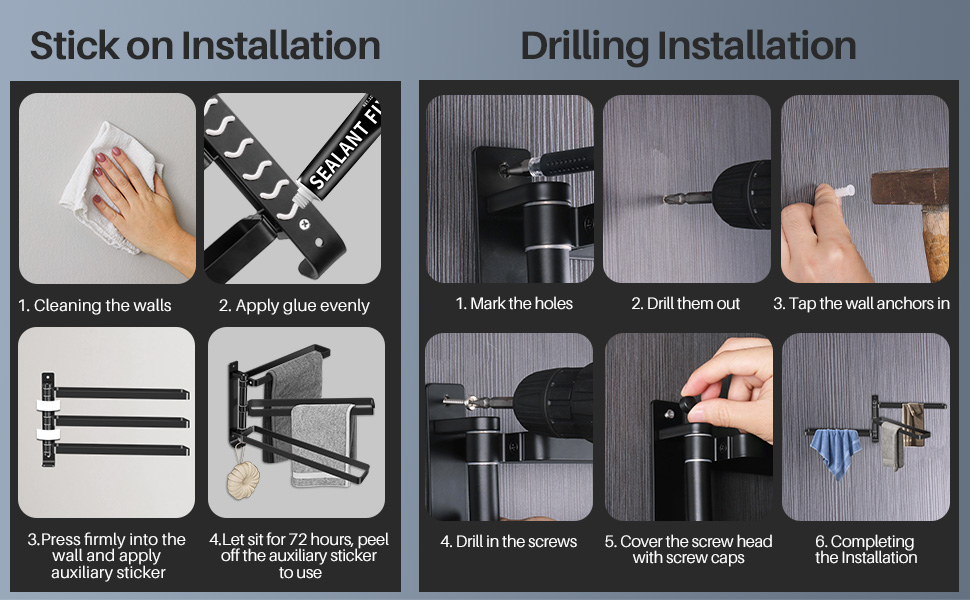 Stick on Installation

SEALANT FI

1. Cleaning the walls

2. Apply glue evenly

3.Press firmly into the wall and apply auxiliary sticker

4.Let sit for 72 hours, peel off the auxiliary sticker to use

Drilling Installation

1. Mark the holes

2. Drill them out

3. Tap the wall anchors in

4. Drill in the screws

5. Cover the screw head with screw caps

6. Completing the Installation