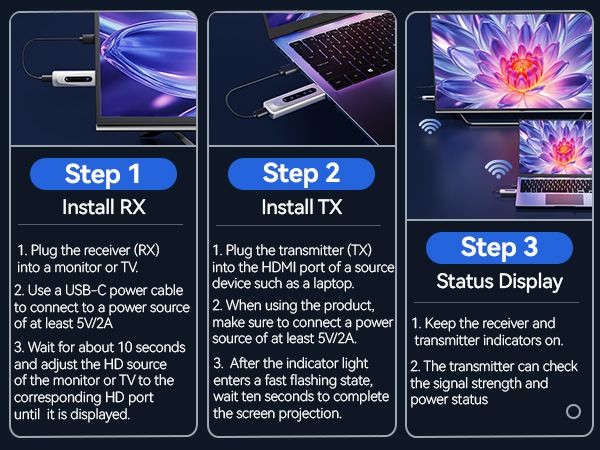 Step 1
Install RX

1. Plug the receiver (RX) into a monitor or TV.

2. Use a USB-C power cable to connect to a power source of at least 5V/2A

3. Wait for about 10 seconds and adjust the HD source of the monitor or TV to the corresponding HD port until it is displayed.

Step 2
Install TX

1. Plug the transmitter (TX) into the HDMI port of a source device such as a laptop.

2. When using the product, make sure to connect a power source of at least 5V/2A.

3. After the indicator light enters a fast flashing state, wait ten seconds to complete the screen projection.

Step 3
Status Display

1. Keep the receiver and transmitter indicators on.

2. The transmitter can check the signal strength and power status