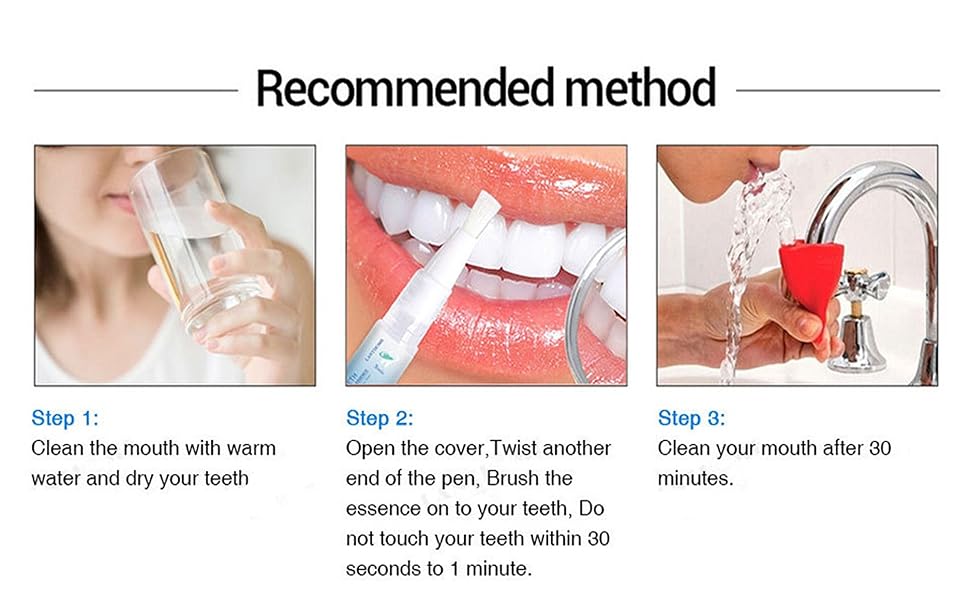 Recommended method

Step 1:
Clean the mouth with warm water and dry your teeth

Step 2:
Open the cover,Twist another end of the pen, Brush the essence on to your teeth, Do not touch your teeth within 30 seconds to 1 minute.

Step 3:
Clean your mouth after 30 minutes.