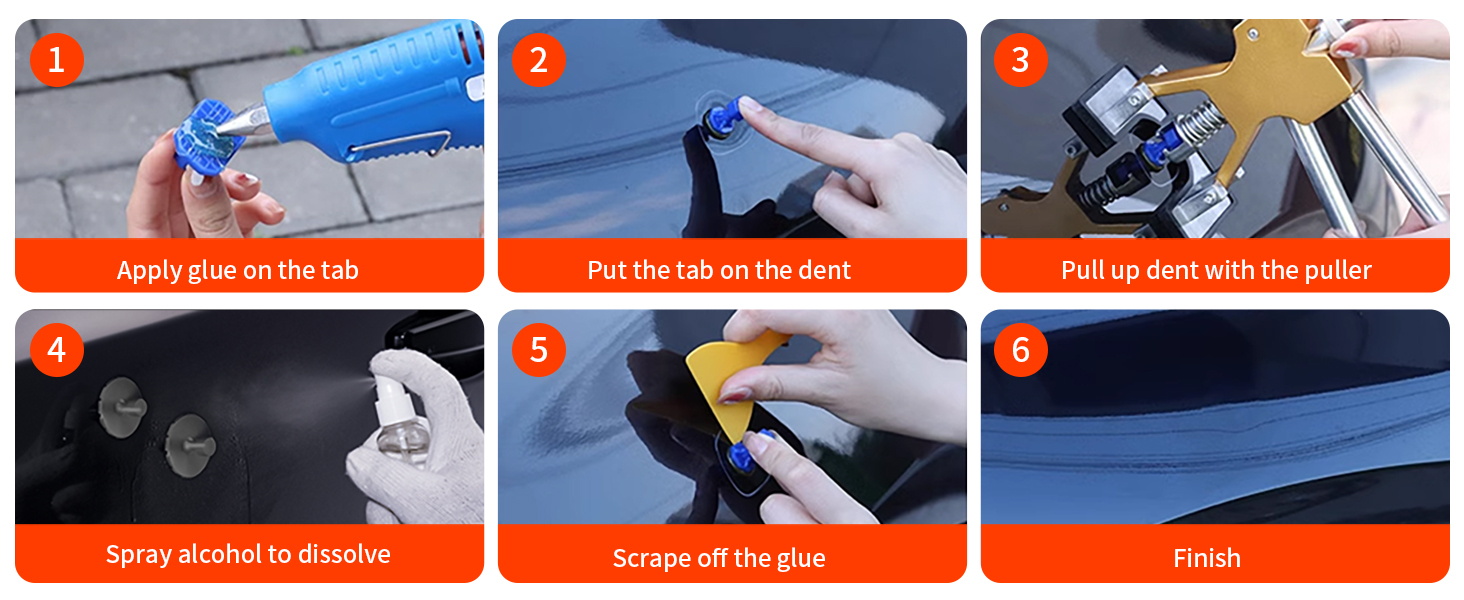 1
Apply glue on the tab

2
Put the tab on the dent

3
Pull up dent with the puller

4
Spray alcohol to dissolve

5
Scrape off the glue

6
Finish