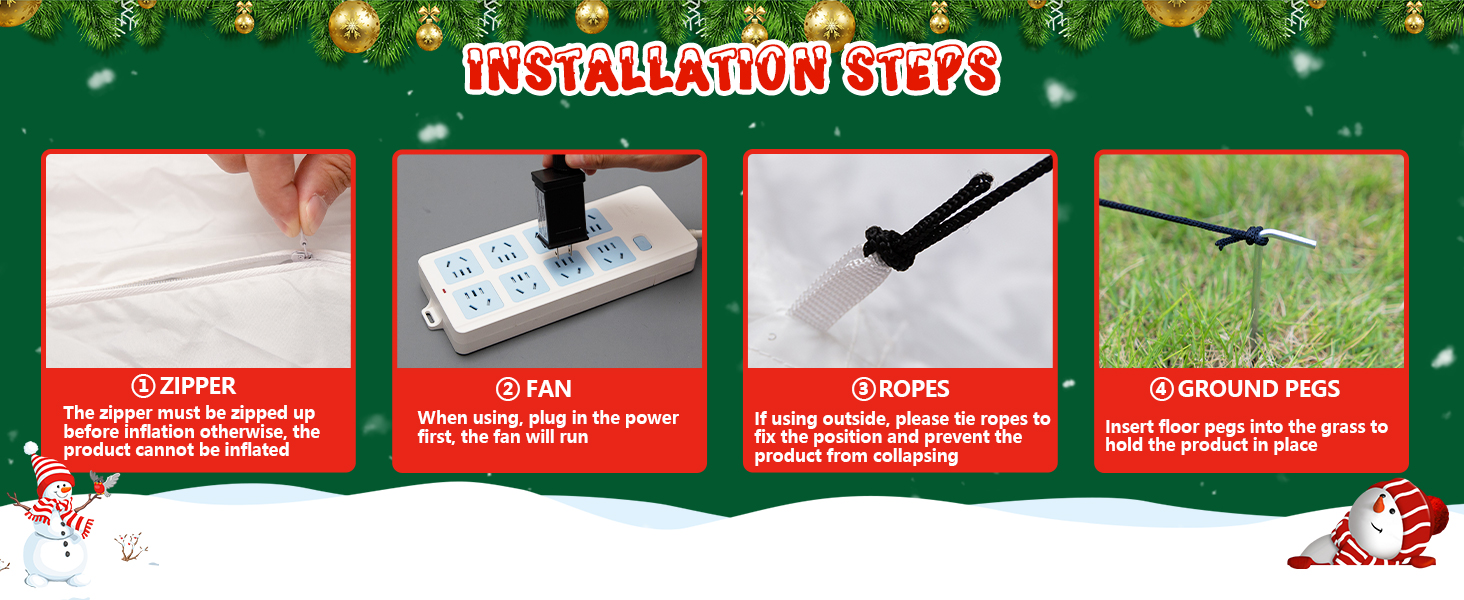 INSTALLATION STEPS

① ZIPPER
The zipper must be zipped up before inflation otherwise, the product cannot be inflated

② FAN
When using, plug in the power first, the fan will run

③ ROPES
If using outside, please tie ropes to fix the position and prevent the product from collapsing

④ GROUND PEGS
Insert floor pegs into the grass to hold the product in place