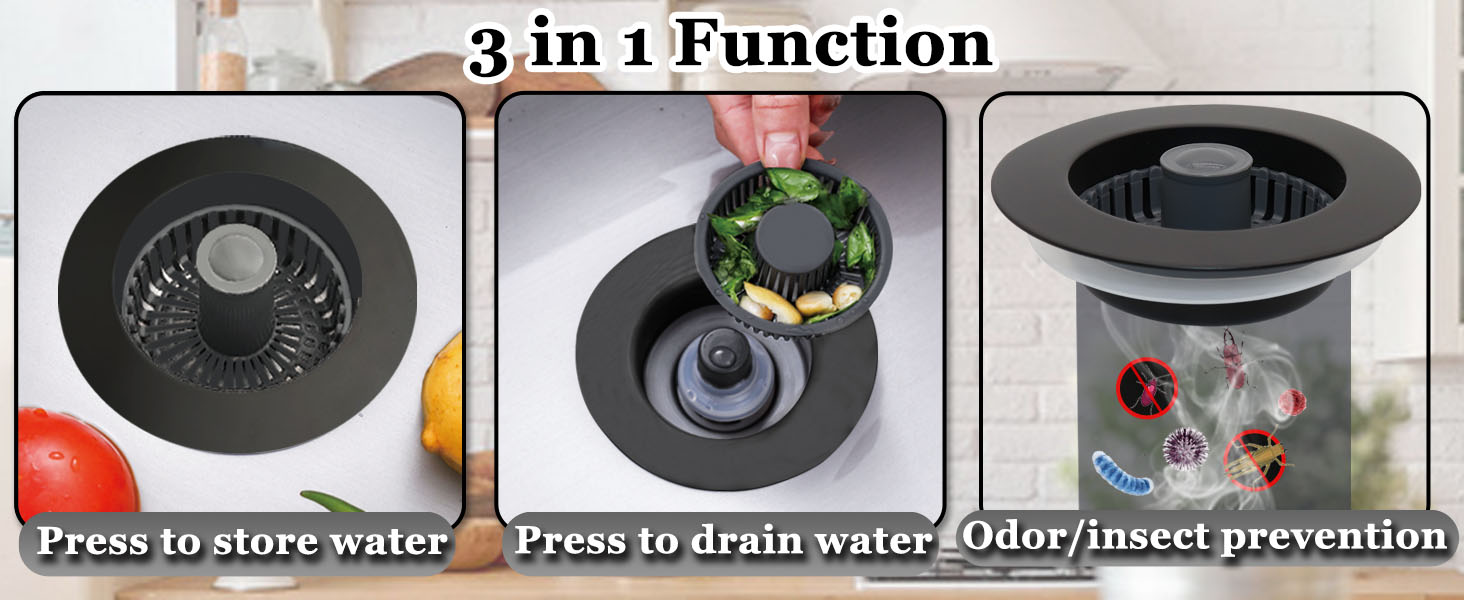 3 in 1 Function

Press to store water

Press to drain water

Odor/insect prevention