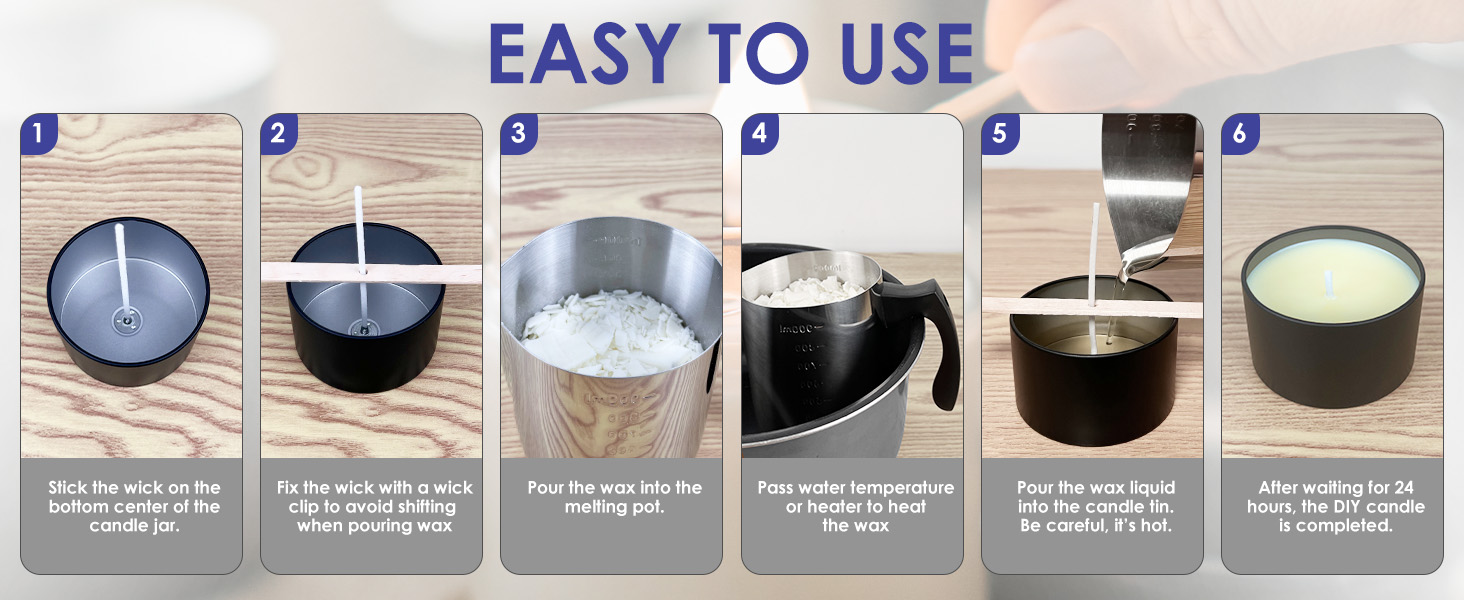 EASY TO USE

1
Stick the wick on the bottom center of the candle jar.

2
Fix the wick with a wick clip to avoid shifting when pouring wax

3
Pour the wax into the melting pot.

4
Pass water temperature or heater to heat the wax

5
Pour the wax liquid into the candle tin. Be careful, it's hot.

6
After waiting for 24 hours, the DIY candle is completed.