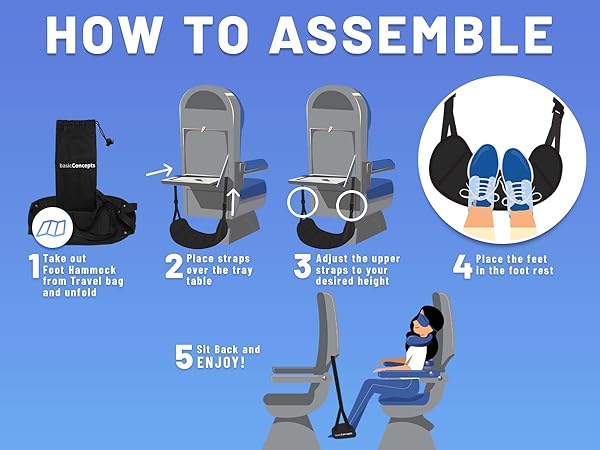 HOW TO ASSEMBLE

basicConcepts

1 Take out Foot Hammock from Travel bag and unfold

2 Place straps over the tray table

3 Adjust the upper straps to your desired height

4 Place the feet in the foot rest

5 Sit Back and ENJOY!

basicConcepts