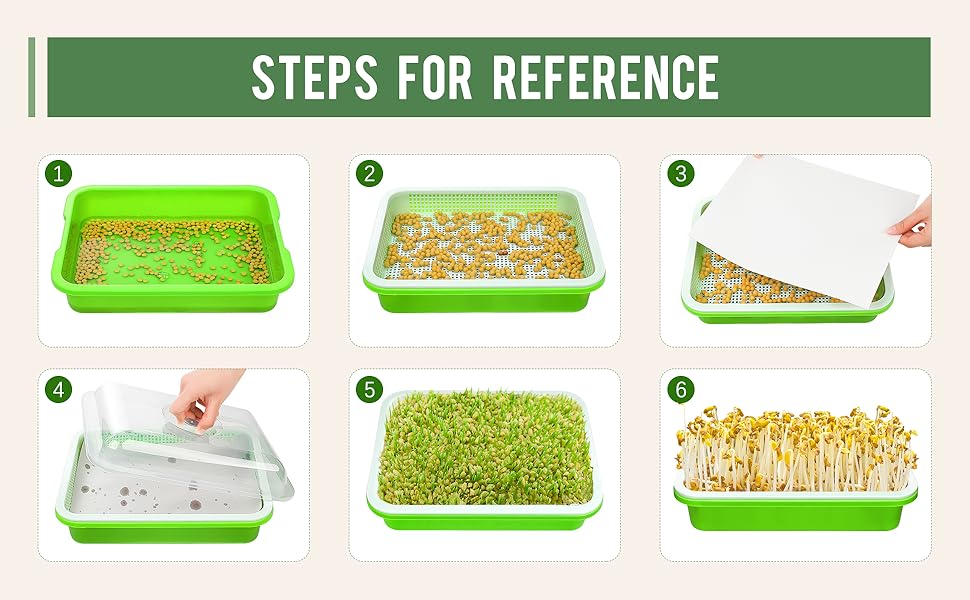 STEPS FOR REFERENCE

1

2

3

4

5

6