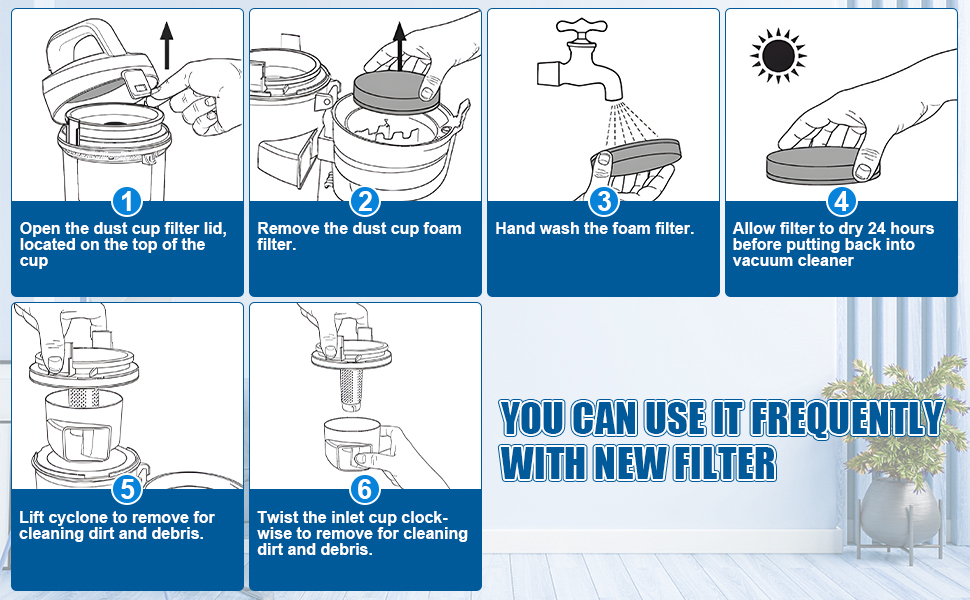 1
Open the dust cup filter lid, located on the top of the cup

2
Remove the dust cup foam filter.

3
Hand wash the foam filter.

4
Allow filter to dry 24 hours before putting back into vacuum cleaner

5
Lift cyclone to remove for cleaning dirt and debris.

6
Twist the inlet cup clockwise to remove for cleaning dirt and debris.

YOU CAN USE IT FREQUENTLY WITH NEW FILTER