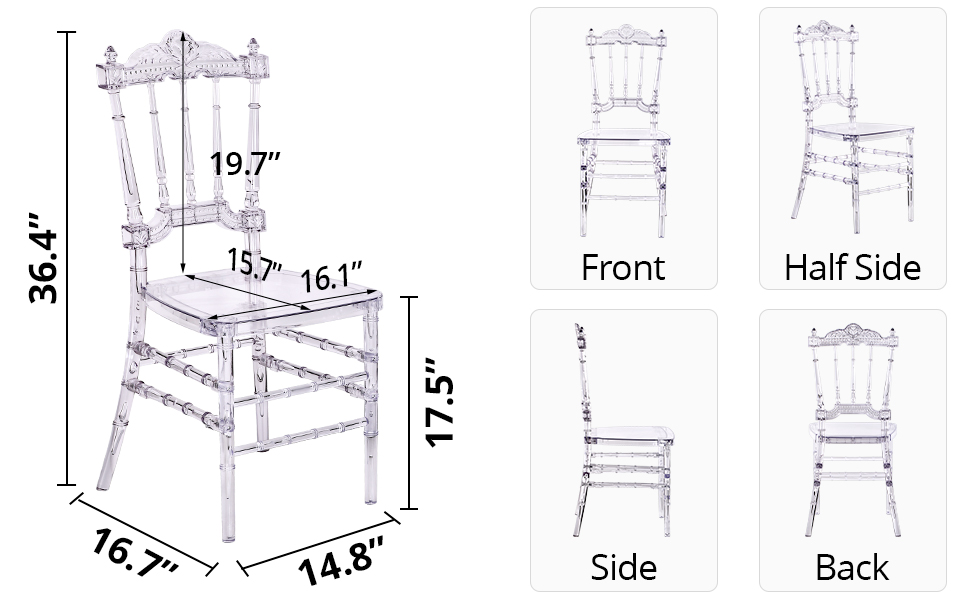 36.4"

19.7"

15.7"

16.1"

17.5"

16.7"

14.8"

Front

Half Side

Side

Back