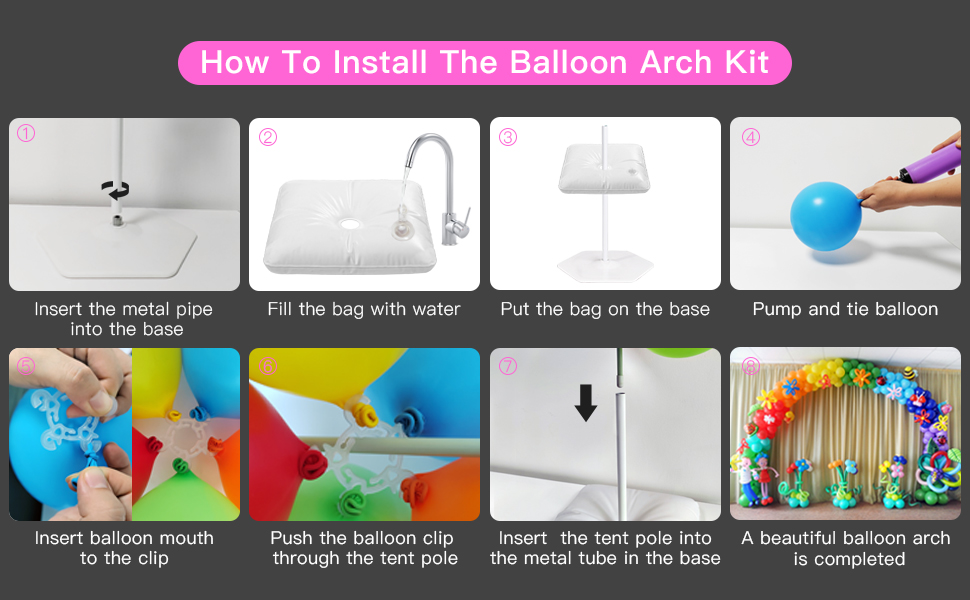 How To Install The Balloon Arch Kit

①
Insert the metal pipe into the base

②
Fill the bag with water

③
Put the bag on the base

④
Pump and tie balloon

⑤
Insert balloon mouth to the clip

⑥
Push the balloon clip through the tent pole

⑦
Insert the tent pole into the metal tube in the base

⑧
A beautiful balloon arch is completed