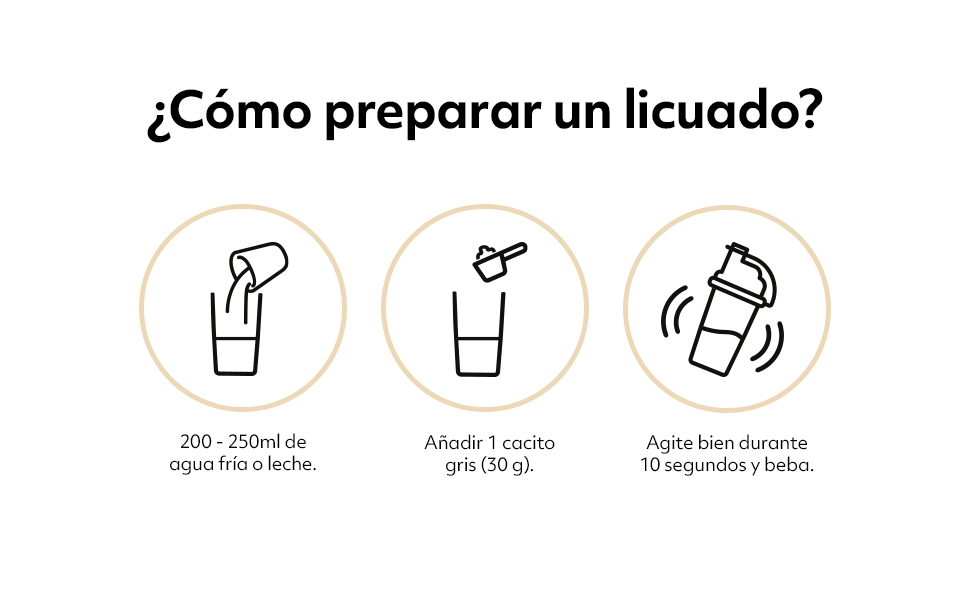 ¿Cómo preparar un licuado?

200 - 250ml de agua fría o leche.

Añadir 1 cacito gris (30 g).

Agite bien durante 10 segundos y beba.