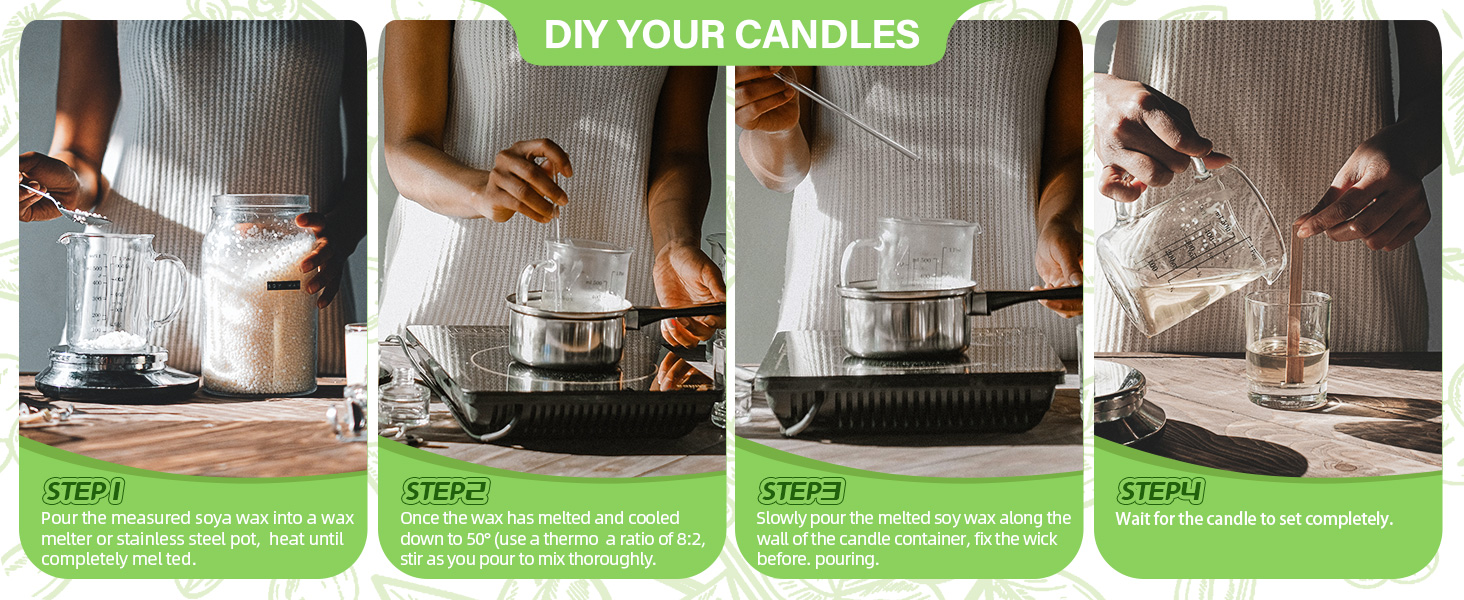 DIY YOUR CANDLES

STEP1
Pour the measured soya wax into a wax melter or stainless steel pot, heat until completely mel ted.

STEP2
Once the wax has melted and cooled down to 50° (use a thermo a ratio of 8:2, stir as you pour to mix thoroughly.

STEP3
Slowly pour the melted soy wax along the wall of the candle container, fix the wick before. pouring.

STEP4
Wait for the candle to set completely.