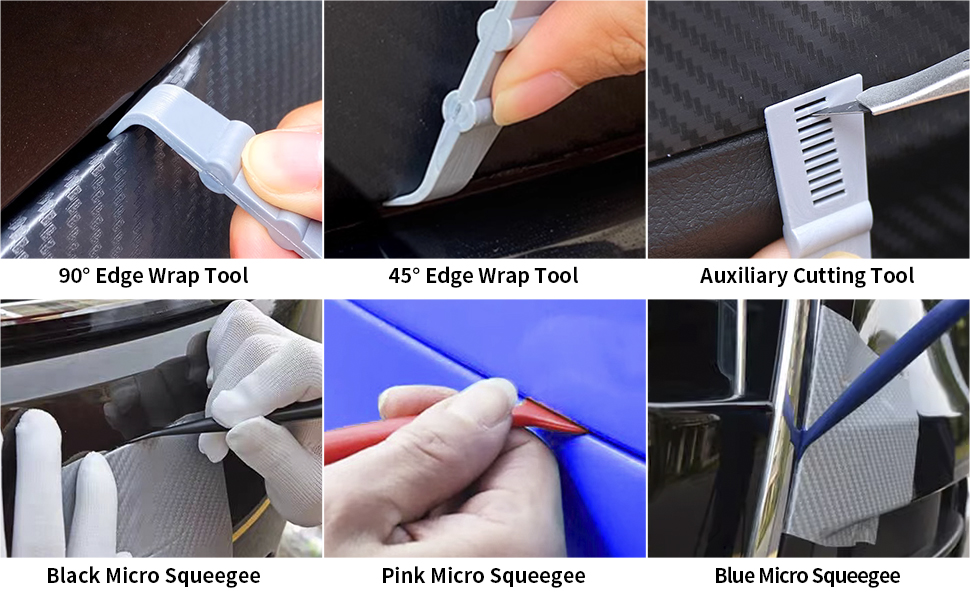 90° Edge Wrap Tool

45° Edge Wrap Tool

Auxiliary Cutting Tool

Black Micro Squeegee

Pink Micro Squeegee

Blue Micro Squeegee