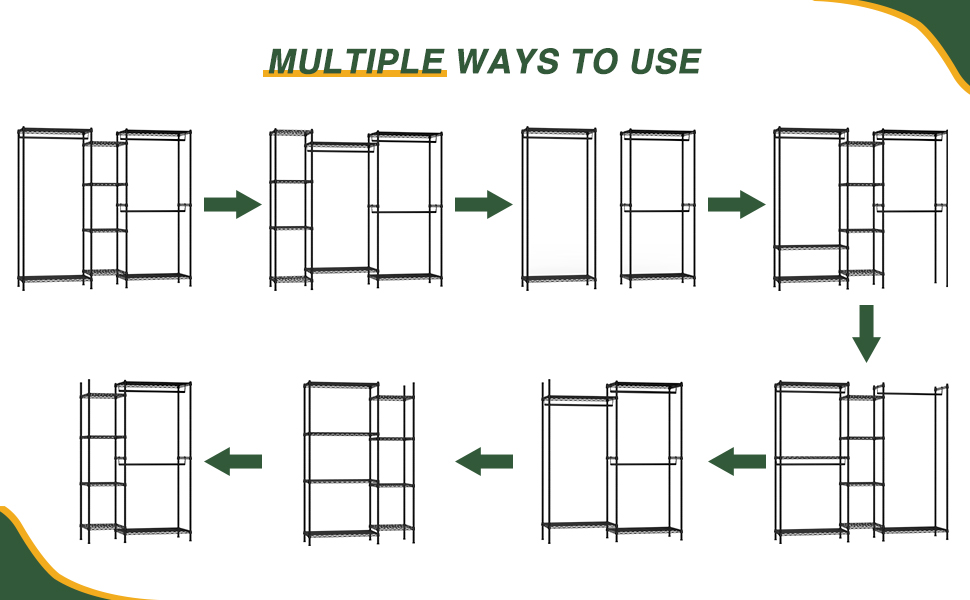 MULTIPLE WAYS TO USE