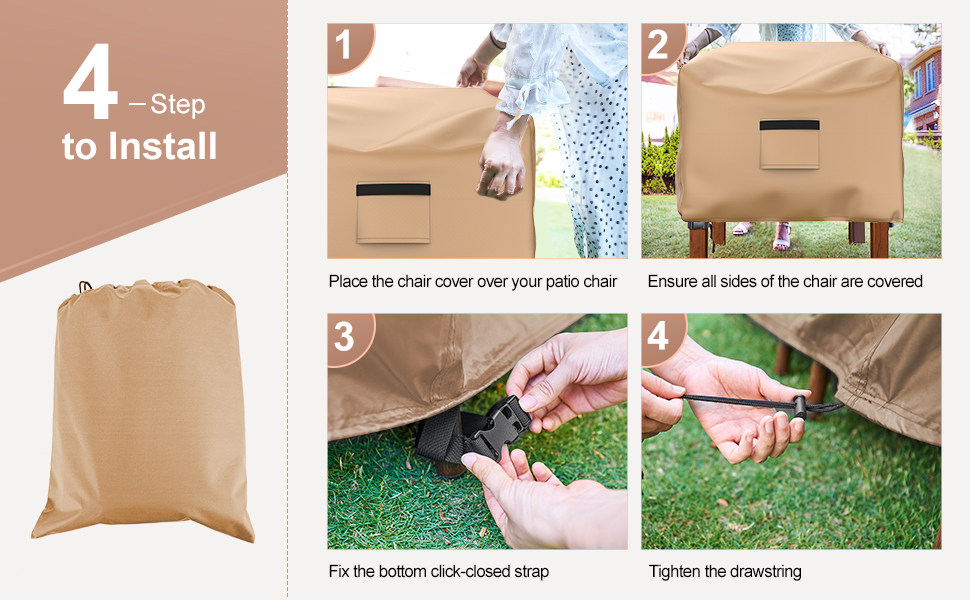 4 – Step
to Install

1
Place the chair cover over your patio chair

2
Ensure all sides of the chair are covered

3
Fix the bottom click-closed strap

4
Tighten the drawstring