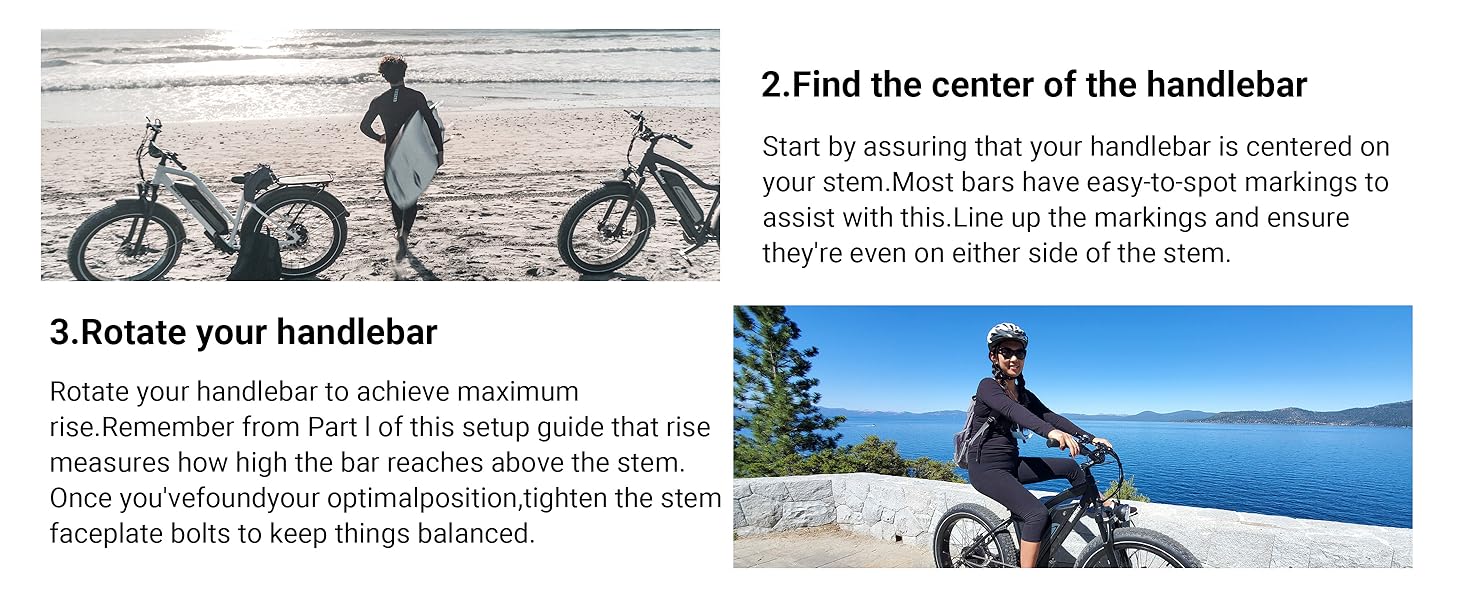 2.Find the center of the handlebar

Start by assuring that your handlebar is centered on your stem.Most bars have easy-to-spot markings to assist with this.Line up the markings and ensure they're even on either side of the stem.

3.Rotate your handlebar

Rotate your handlebar to achieve maximum rise.Remember from Part l of this setup guide that rise measures how high the bar reaches above the stem. Once you'vefoundyour optimalposition,tighten the stem faceplate bolts to keep things balanced.