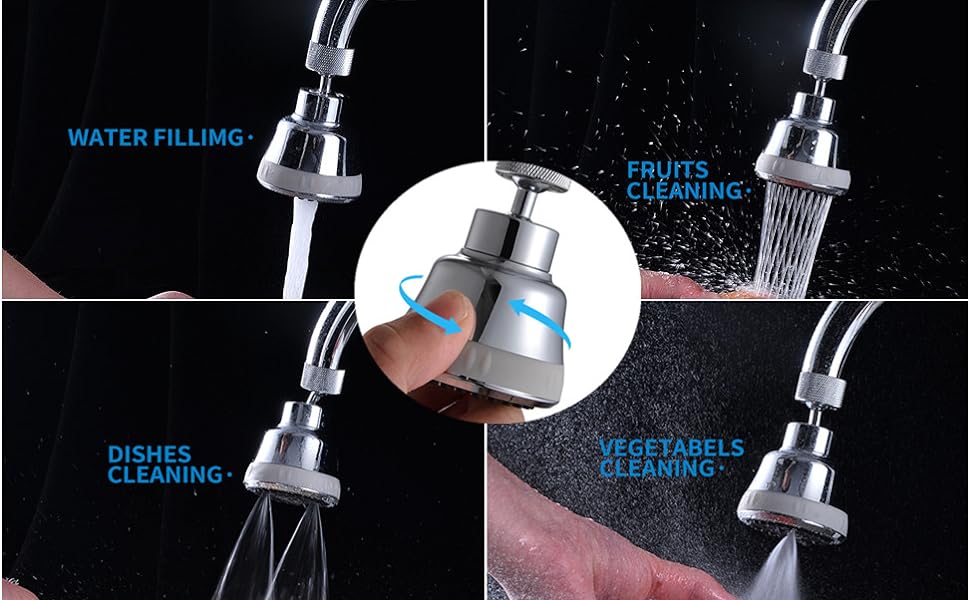 WATER FILLIMG ·

FRUITS CLEANING ·

DISHES CLEANING ·

VEGETABELS CLEANING ·