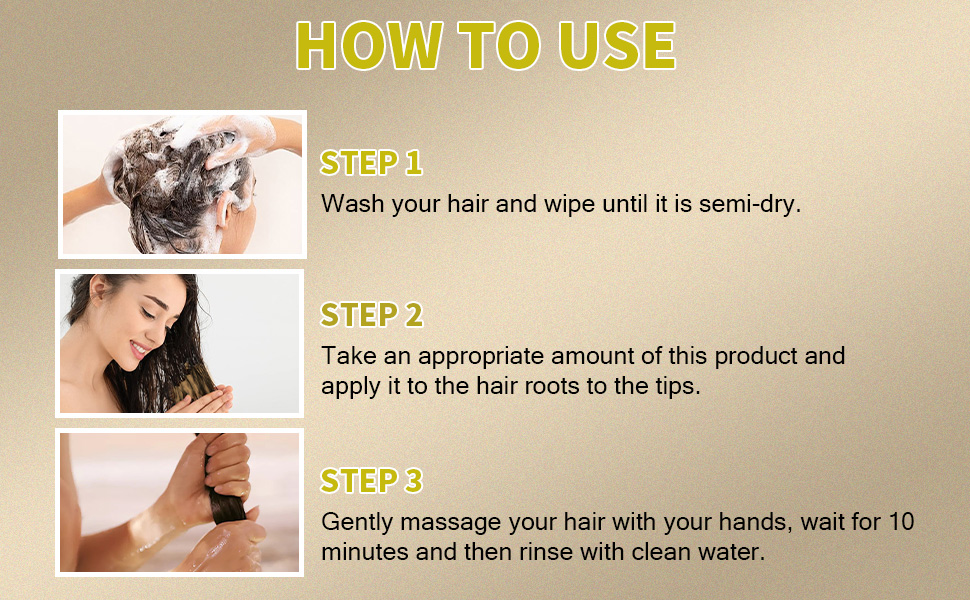 HOW TO USE

STEP 1
Wash your hair and wipe until it is semi-dry.

STEP 2
Take an appropriate amount of this product and apply it to the hair roots to the tips.

STEP 3
Gently massage your hair with your hands, wait for 10 minutes and then rinse with clean water.