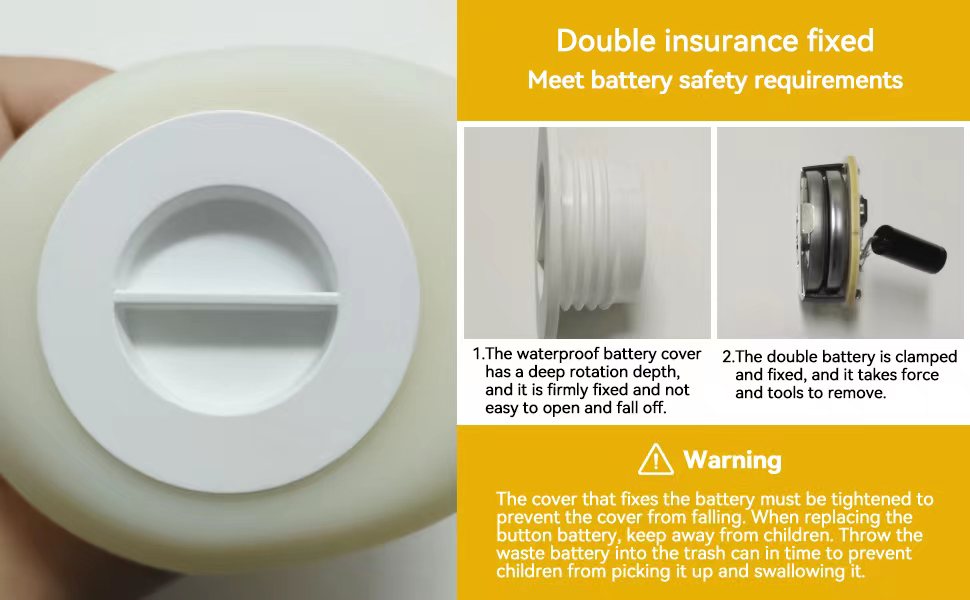 Double insurance fixed
Meet battery safety requirements

1.The waterproof battery cover has a deep rotation depth, and it is firmly fixed and not easy to open and fall off.

2.The double battery is clamped and fixed, and it takes force and tools to remove.

Warning

The cover that fixes the battery must be tightened to prevent the cover from falling. When replacing the button battery, keep away from children. Throw the waste battery into the trash can in time to prevent children from picking it up and swallowing it.