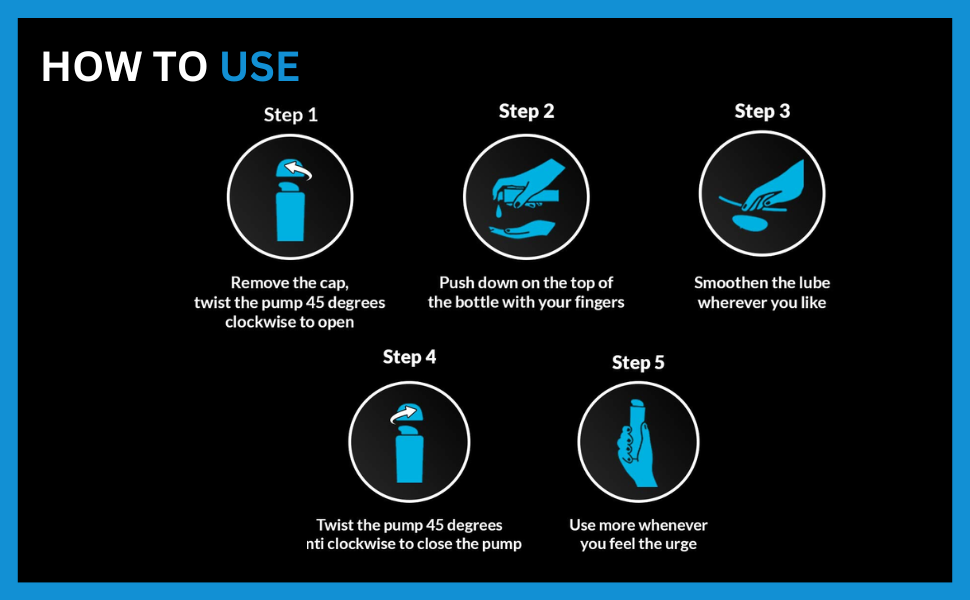 HOW TO USE

Step 1

Remove the cap, twist the pump 45 degrees clockwise to open

Step 2

Push down on the top of the bottle with your fingers

Step 3

Smoothen the lube wherever you like

Step 4

Twist the pump 45 degrees nti clockwise to close the pump

Step 5

Use more whenever you feel the urge