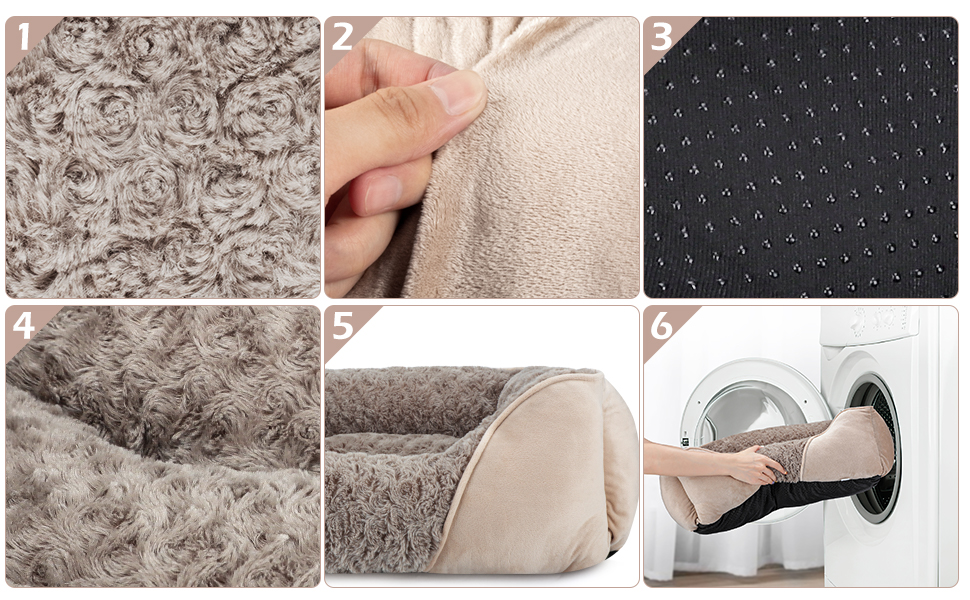 1
2
3
4
5
6