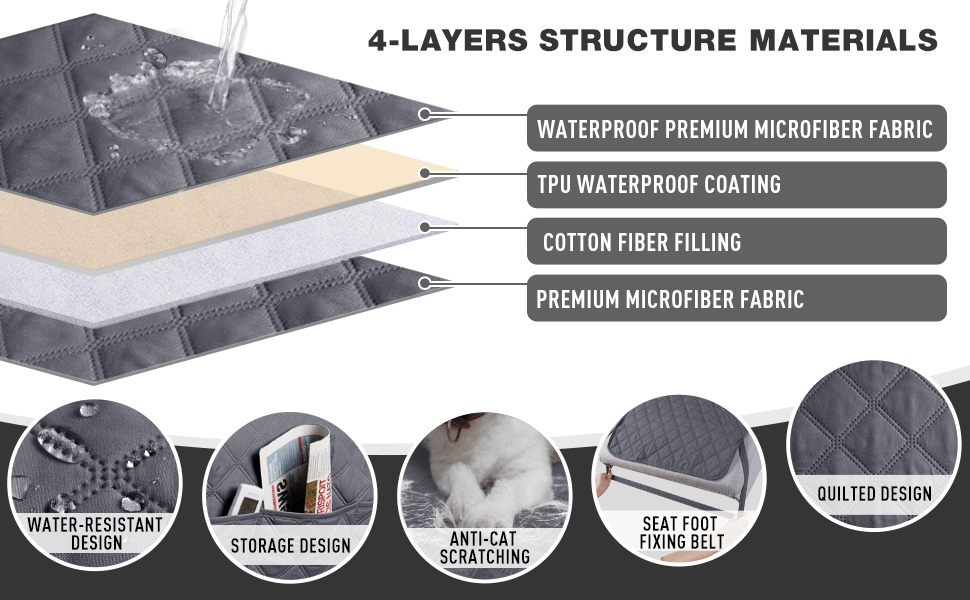 4-LAYERS STRUCTURE MATERIALS

WATERPROOF PREMIUM MICROFIBER FABRIC

TPU WATERPROOF COATING

COTTON FIBER FILLING

PREMIUM MICROFIBER FABRIC

WATER-RESISTANT DESIGN

STORAGE DESIGN

ANTI-CAT SCRATCHING

SEAT FOOT FIXING BELT

QUILTED DESIGN