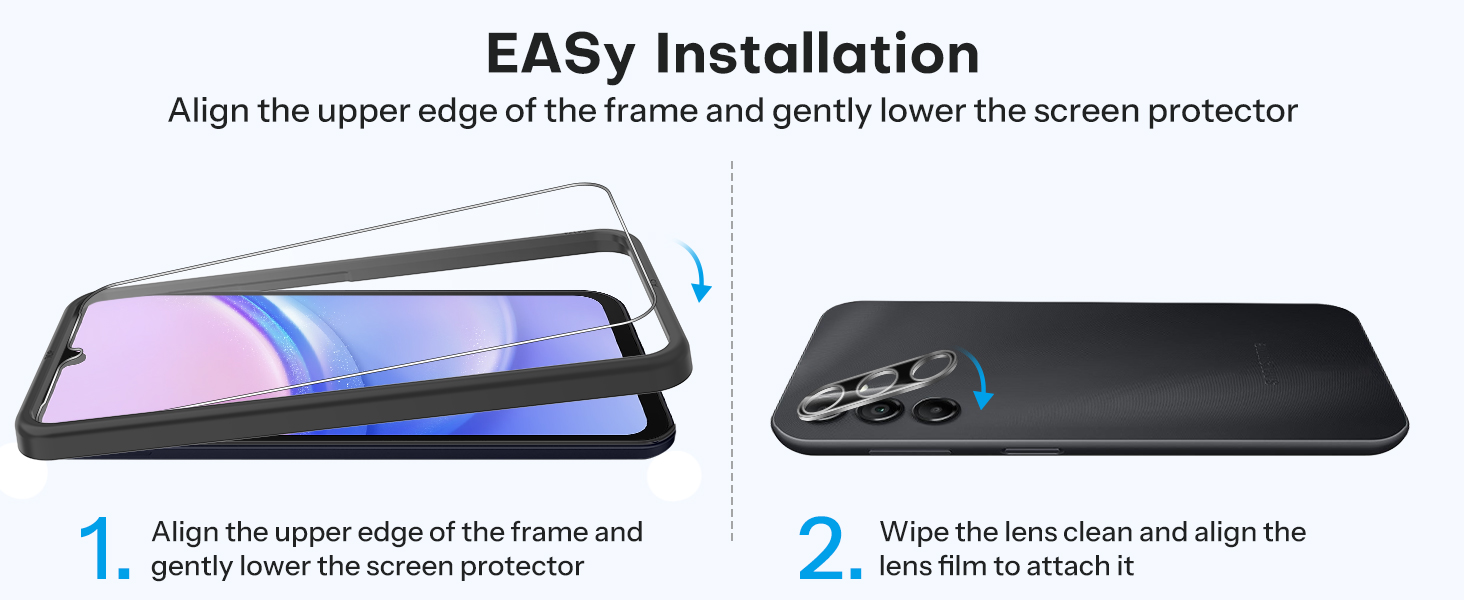 EASy Installation

Align the upper edge of the frame and gently lower the screen protector

1. Align the upper edge of the frame and gently lower the screen protector

2. Wipe the lens clean and align the lens film to attach it