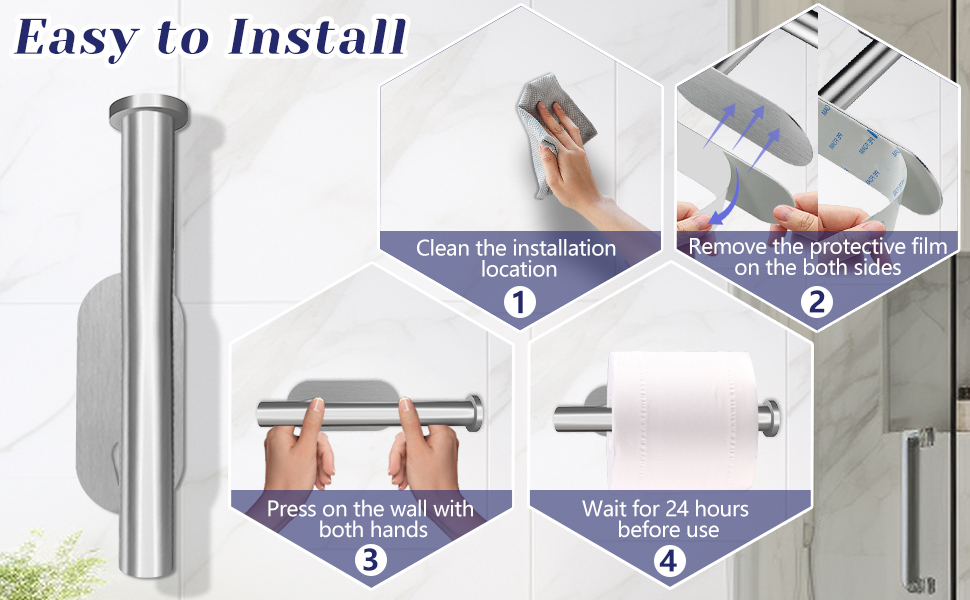 Easy to Install

Clean the installation location

1

Remove the protective film on the both sides

2

Press on the wall with both hands

3

Wait for 24 hours before use

4