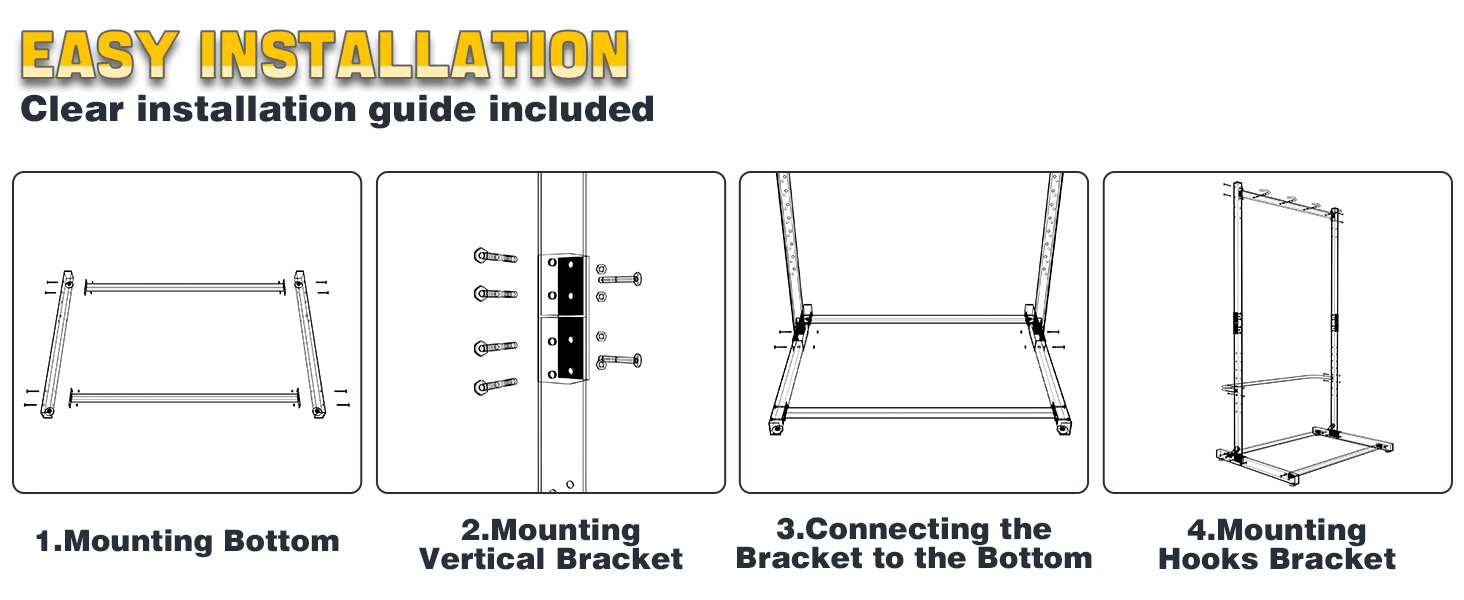 EASY INSTALLATION
Clear installation guide included

1.Mounting Bottom

2.Mounting Vertical Bracket

3.Connecting the Bracket to the Bottom

4.Mounting Hooks Bracket