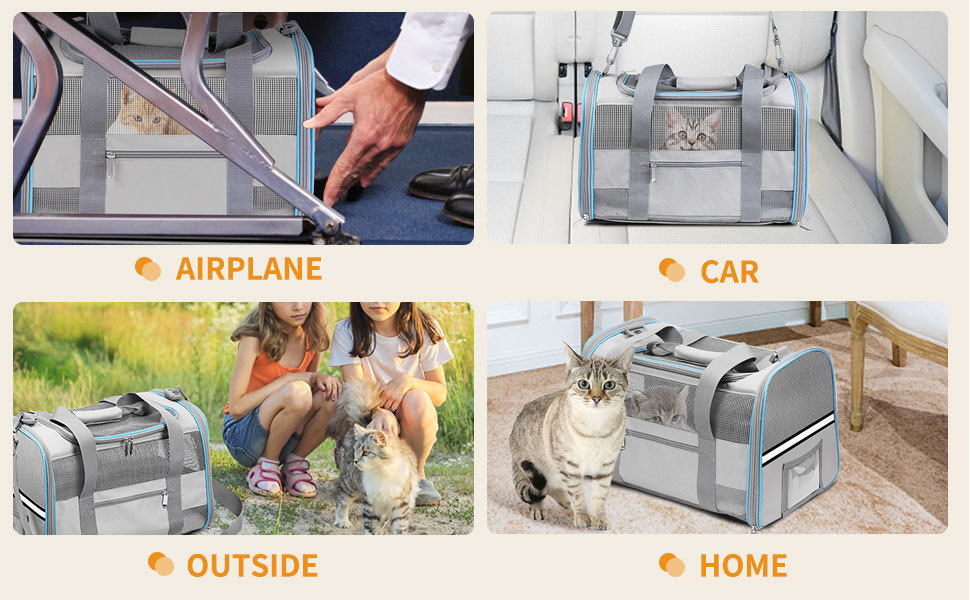 AIRPLANE

CAR

OUTSIDE

HOME