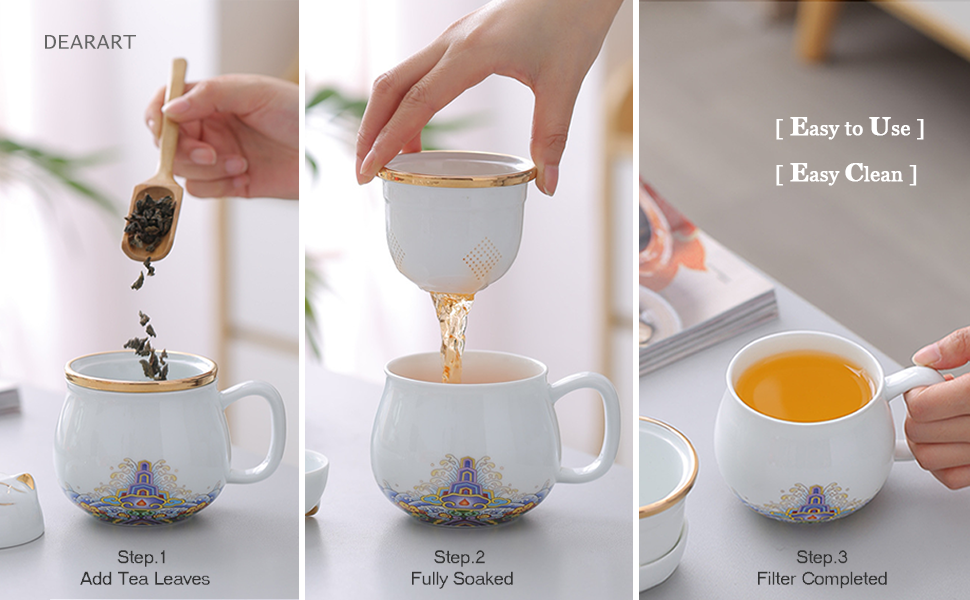 DEARART

Step.1
Add Tea Leaves

Step.2
Fully Soaked

[ Easy to Use ]
[ Easy Clean ]

Step.3
Filter Completed