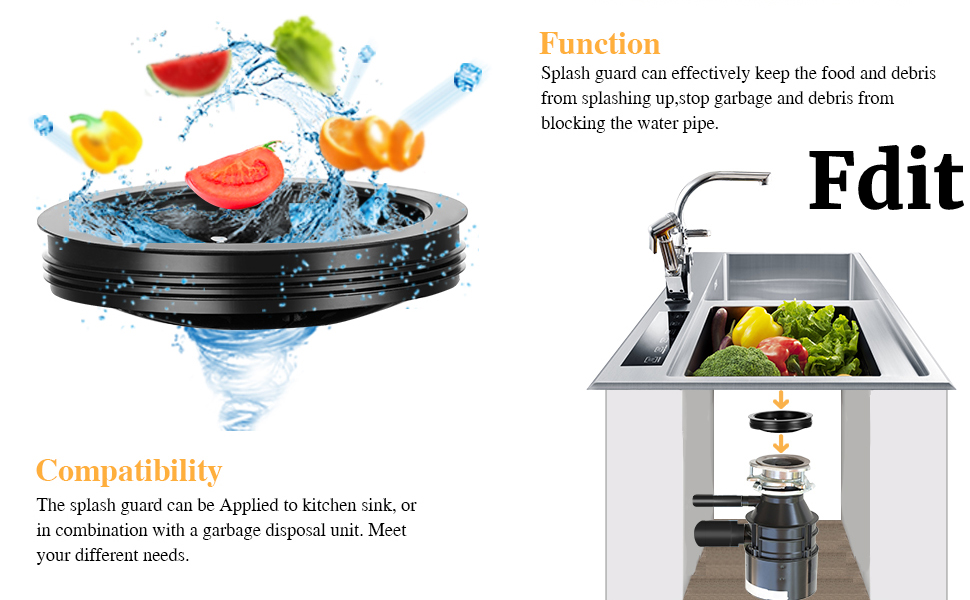 Function

Splash guard can effectively keep the food and debris from splashing up,stop garbage and debris from blocking the water pipe.

Fdit

Compatibility

The splash guard can be Applied to kitchen sink, or in combination with a garbage disposal unit. Meet your different needs.