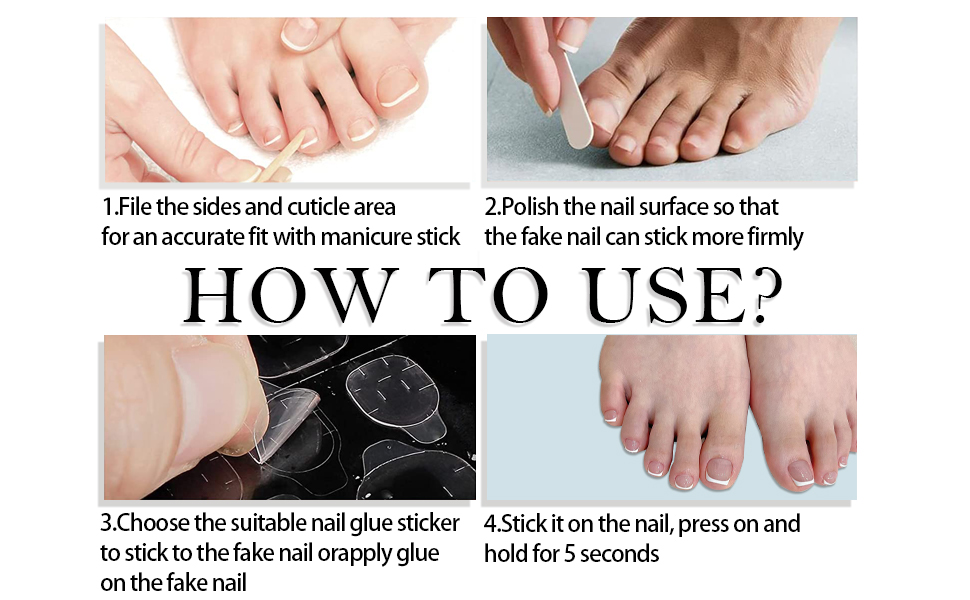 1.File the sides and cuticle area for an accurate fit with manicure stick

2.Polish the nail surface so that the fake nail can stick more firmly

HOW TO USE?

3.Choose the suitable nail glue sticker to stick to the fake nail orapply glue on the fake nail

4.Stick it on the nail, press on and hold for 5 seconds